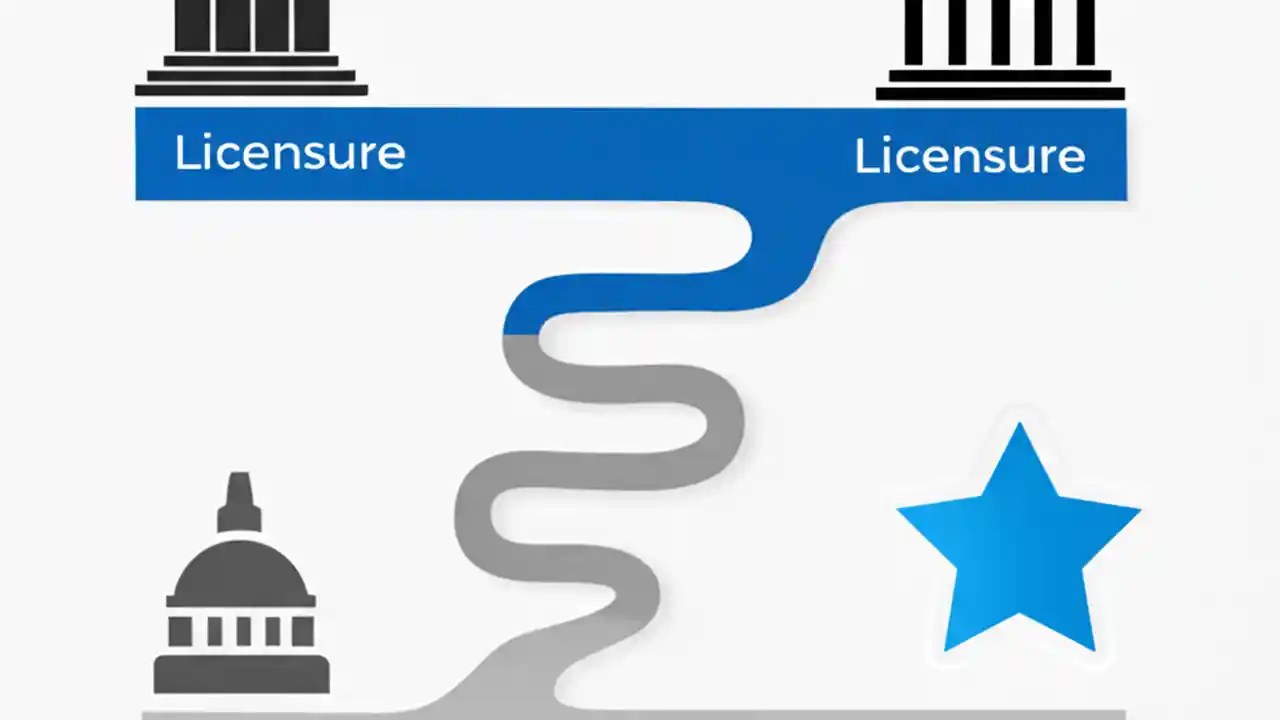 Licensure

Licensure