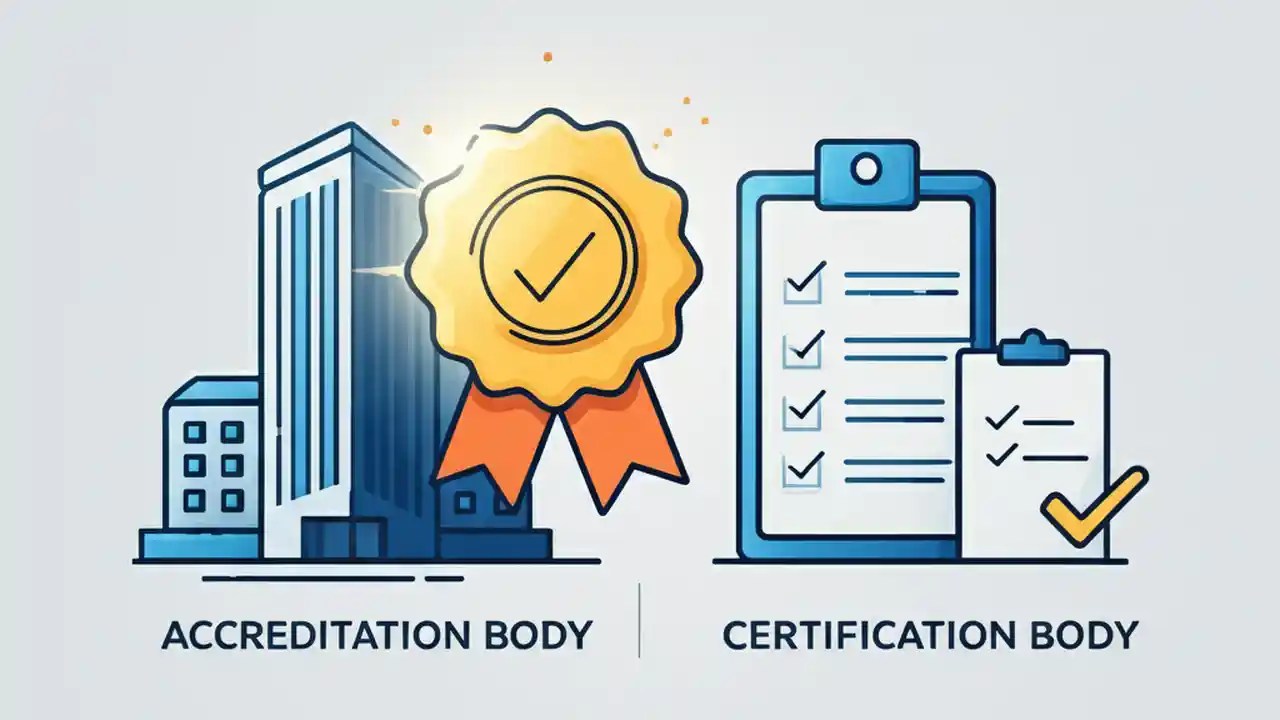 ACCREDITATION BODY

CERTIFICATION BODY