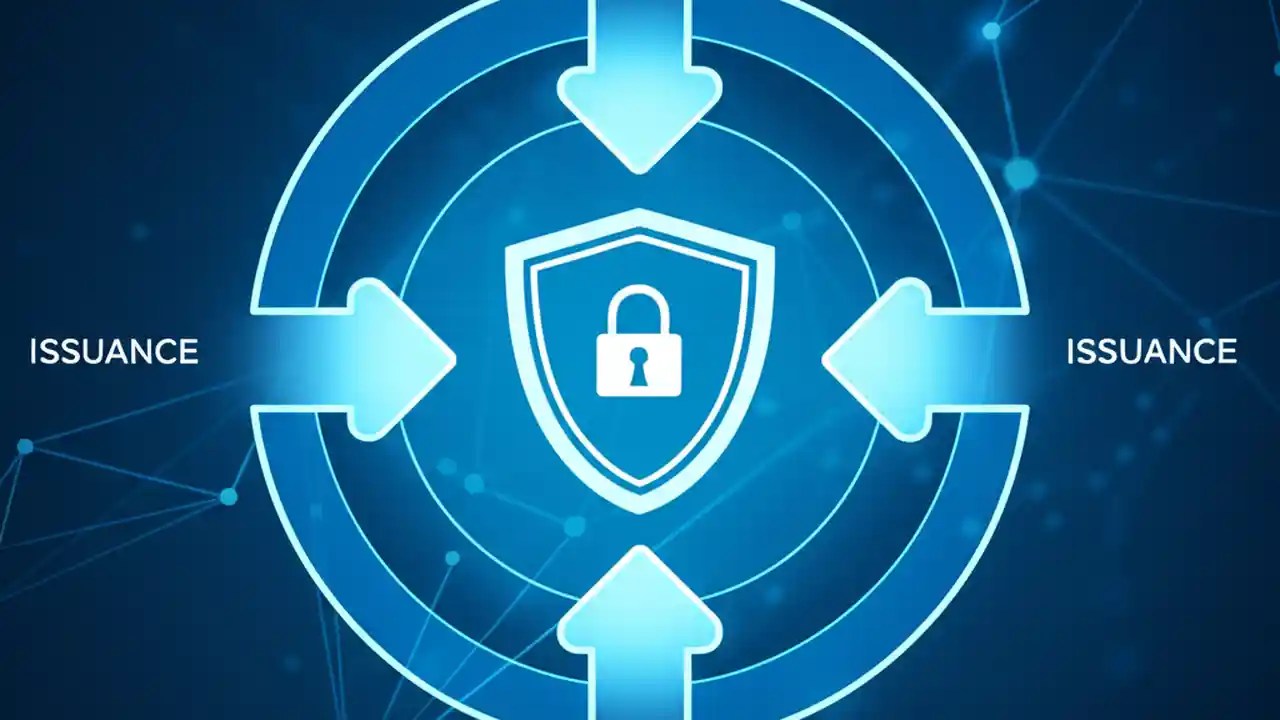 ISSUANCE

ISSUANCE