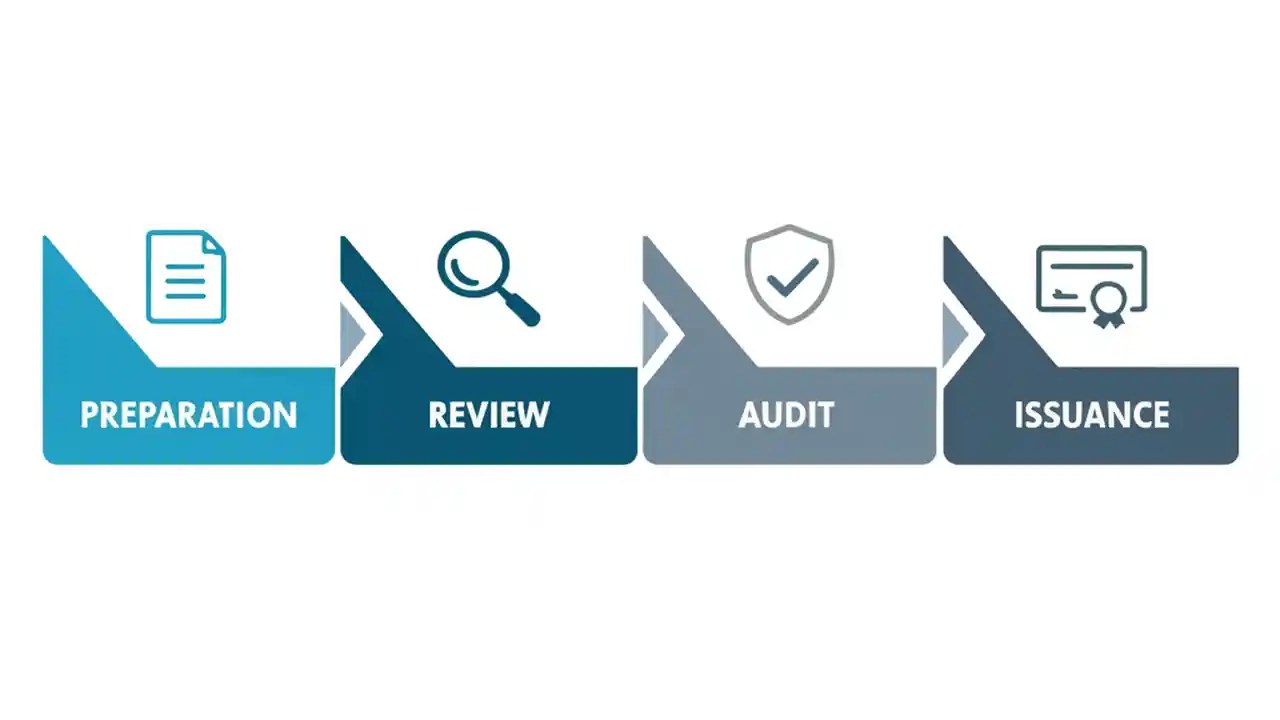 PREPARATION

REVIEW

AUDIT

ISSUANCE