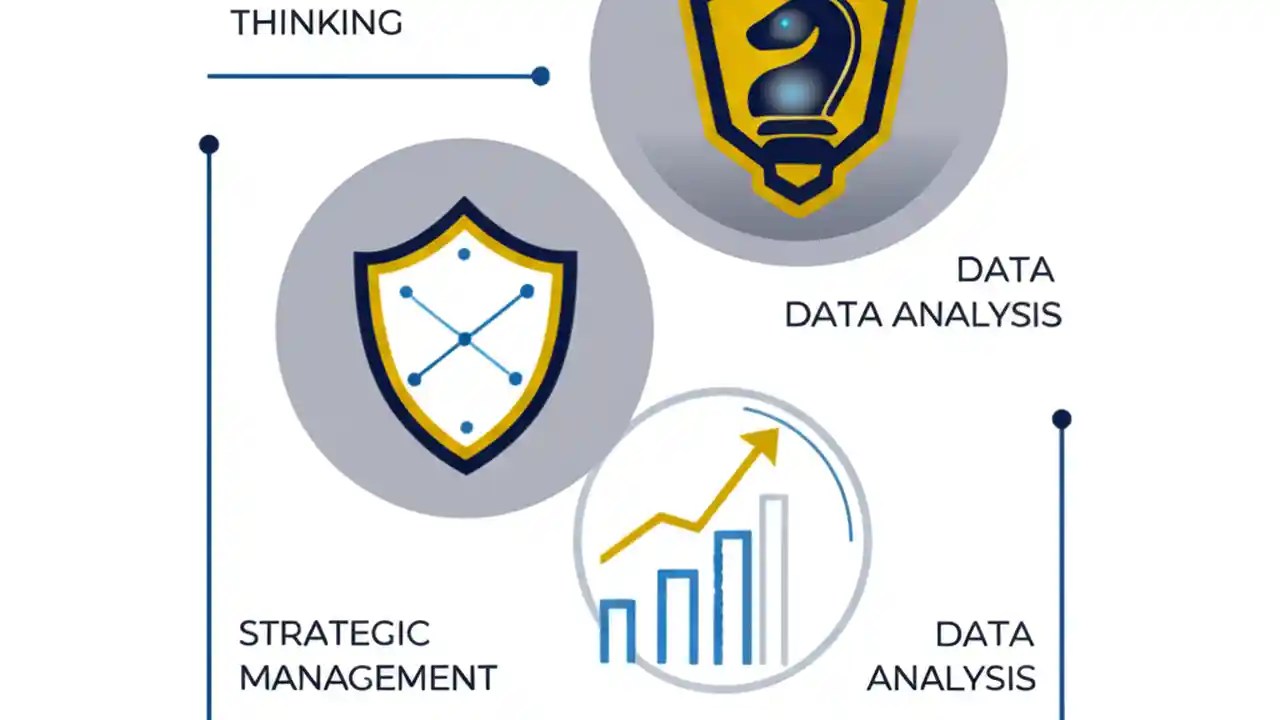 THINKING

DATA
DATA ANALYSIS

STRATEGIC
MANAGEMENT

DATA
ANALYSIS