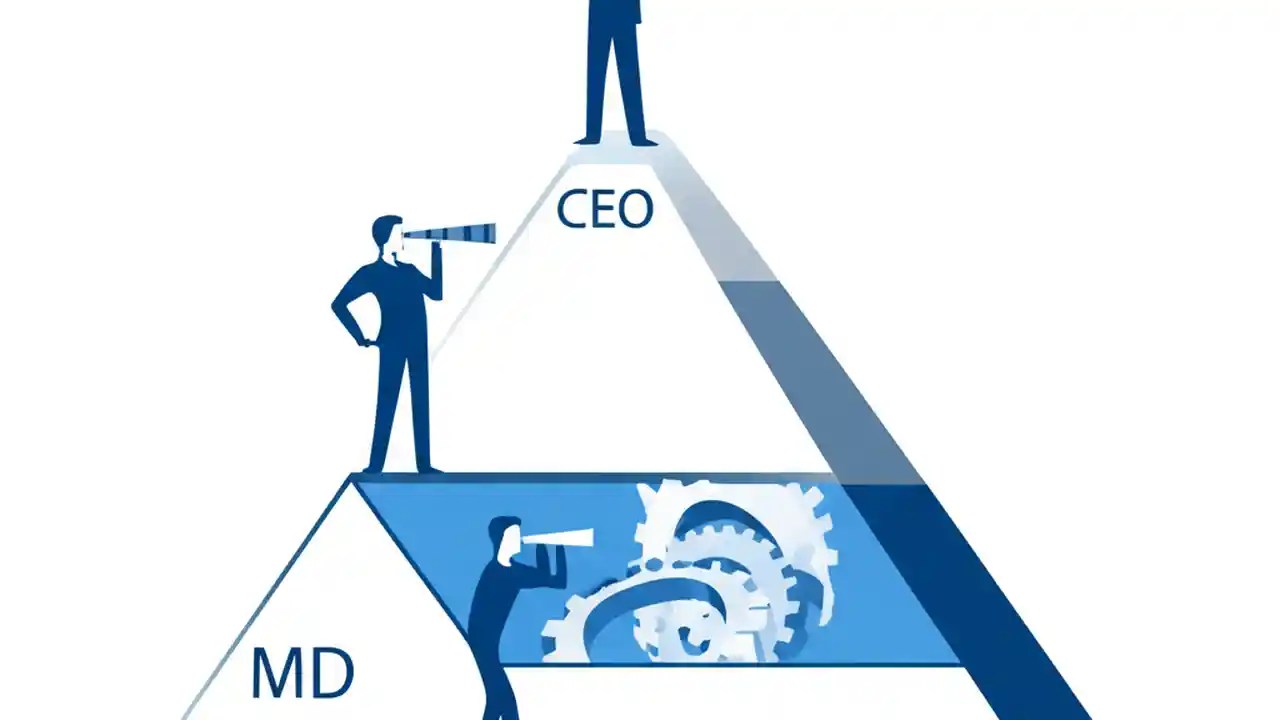 CEO

MD