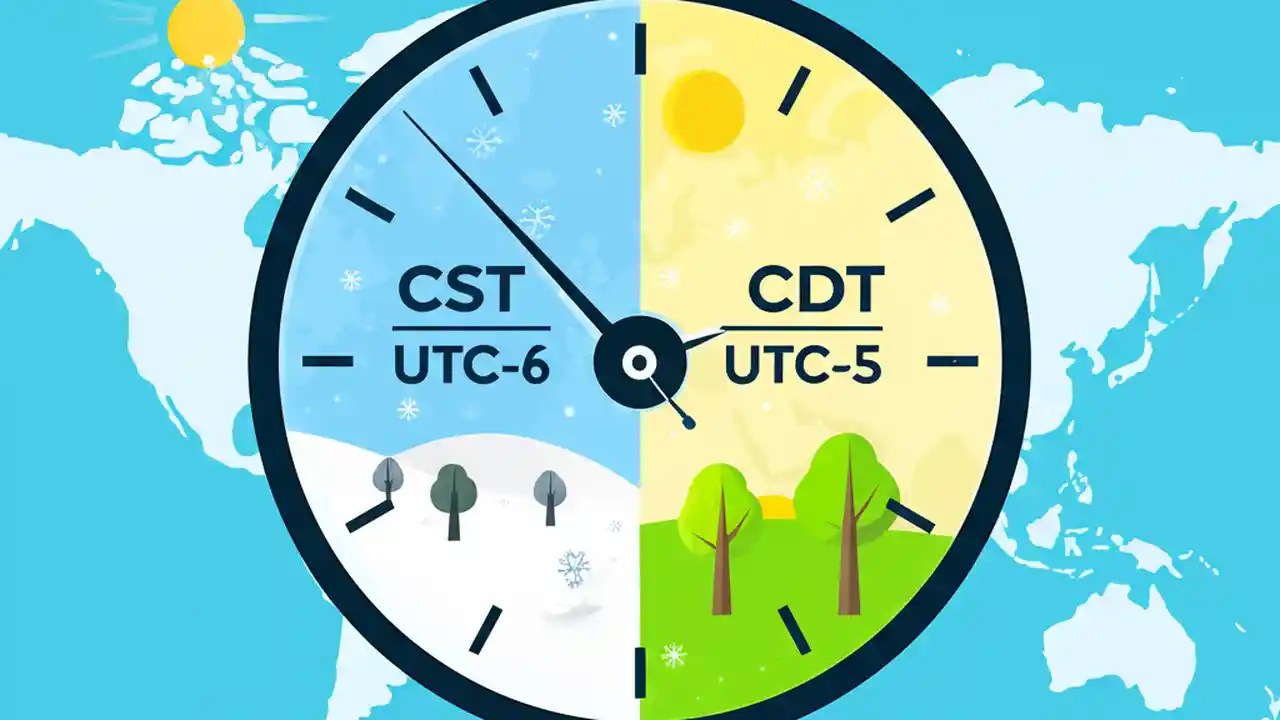 CST
UTC-6

CDT
UTC-5