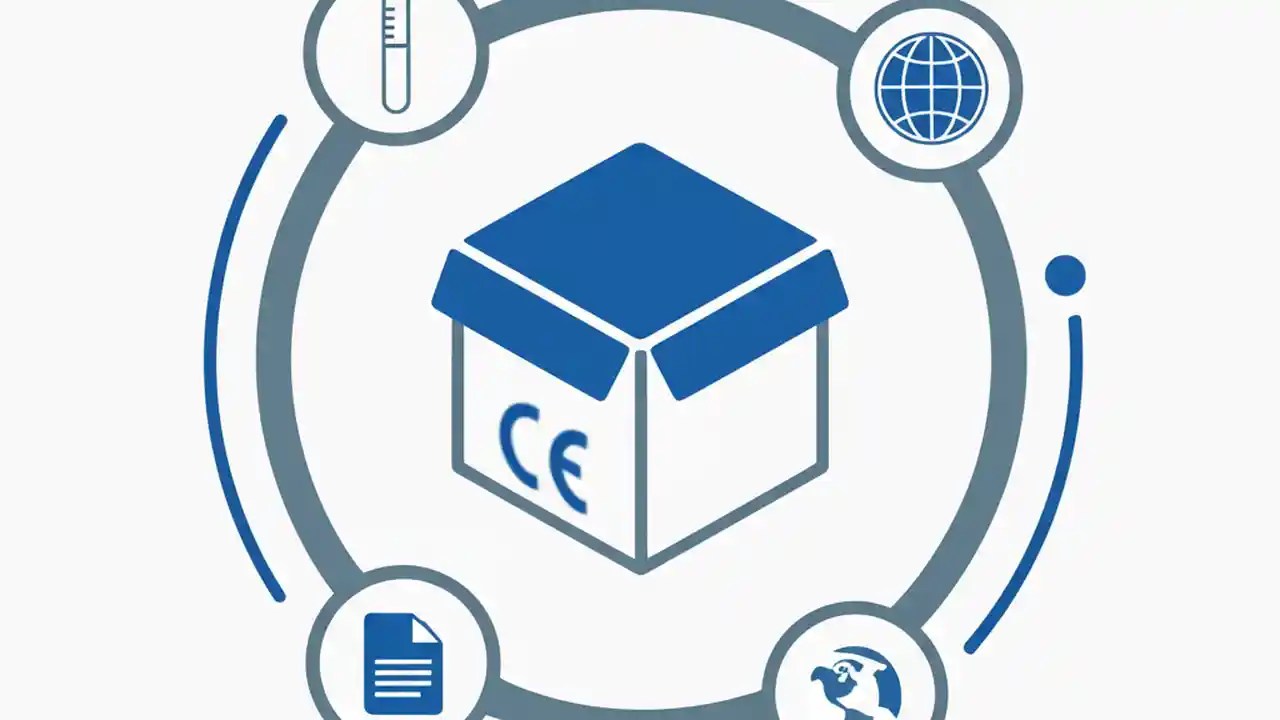 CE