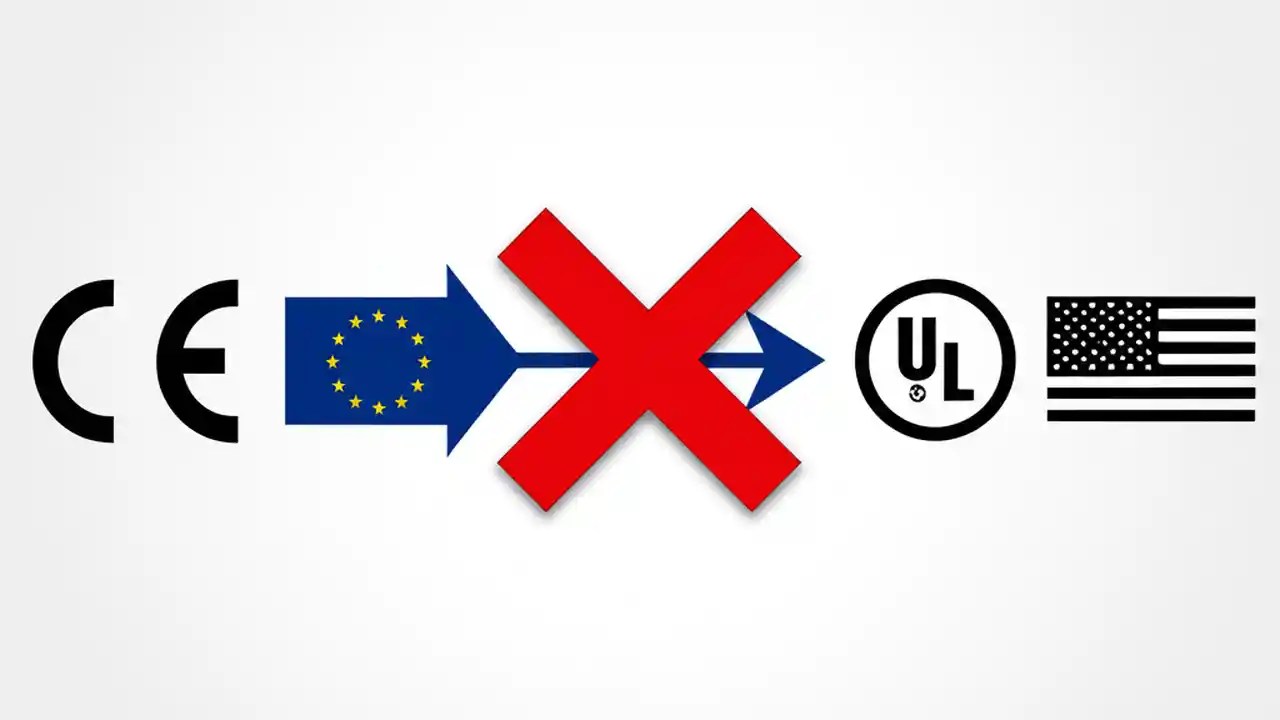 CE

UL