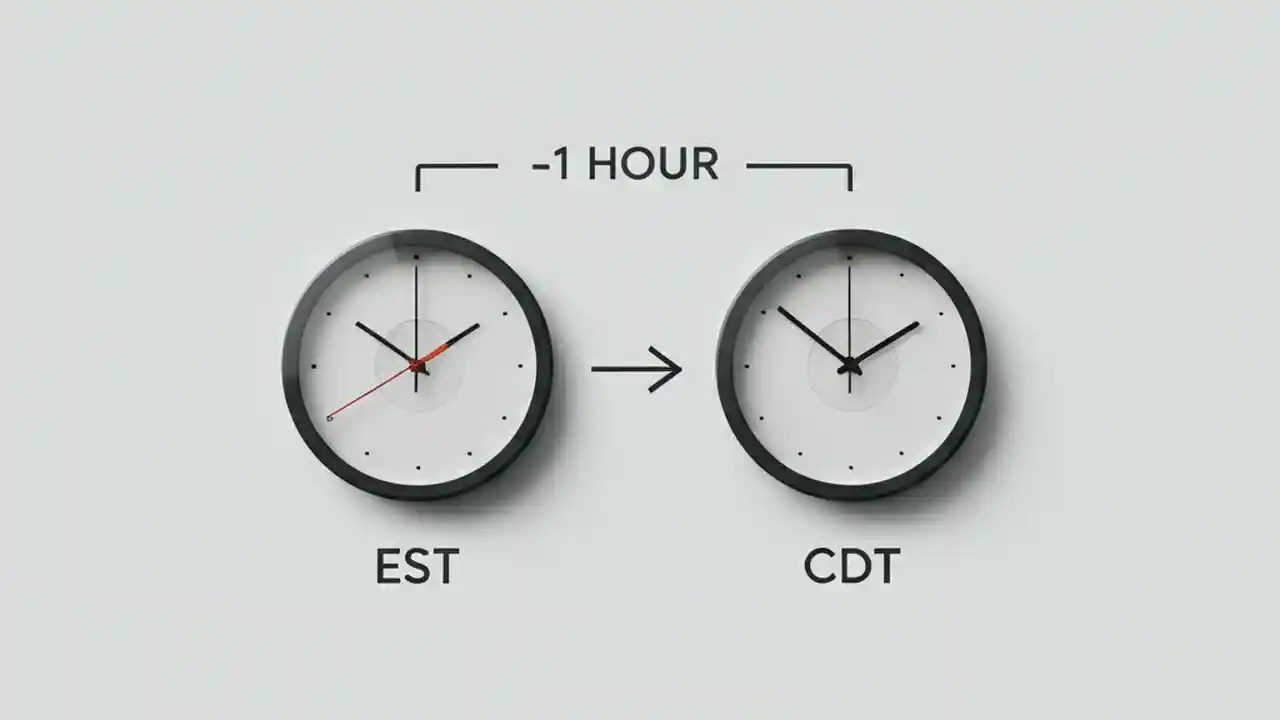 -1 HOUR

EST

CDT