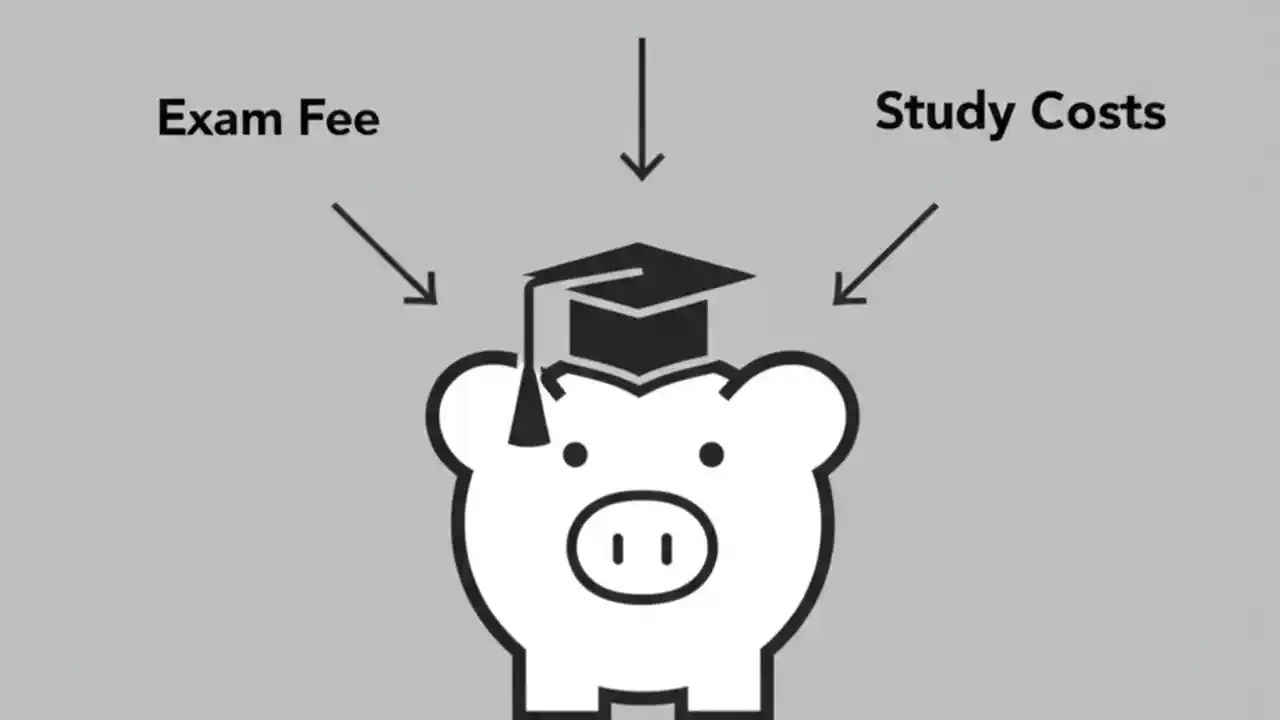 Exam Fee

Study Costs