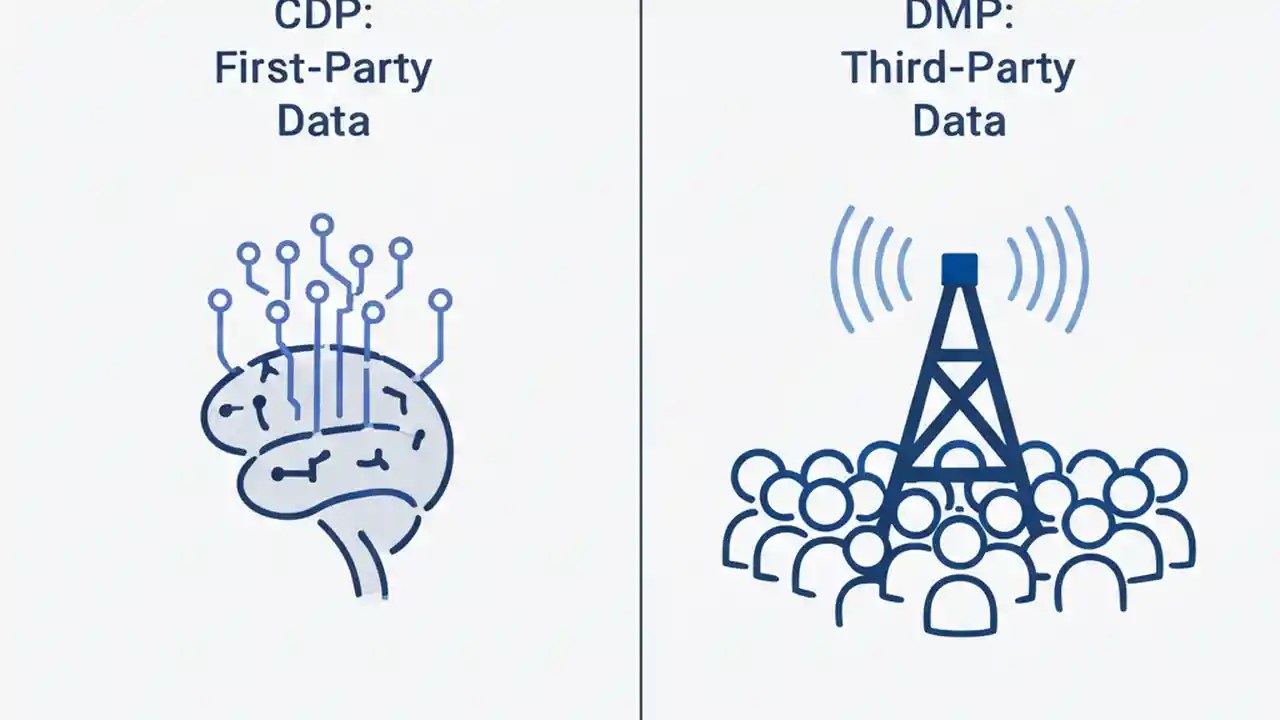 CDP:
First-Party
Data

DMP:
Third-Party
Data