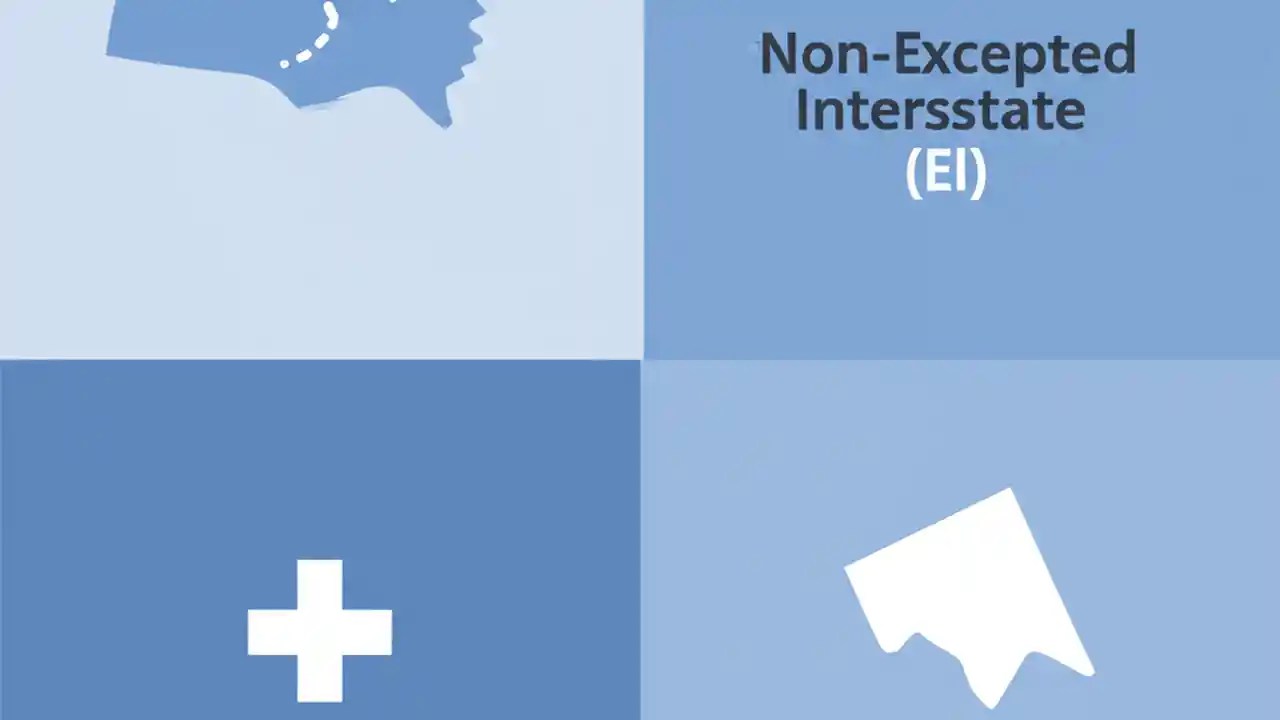 Non-Excepted
Intersstate
(EI)