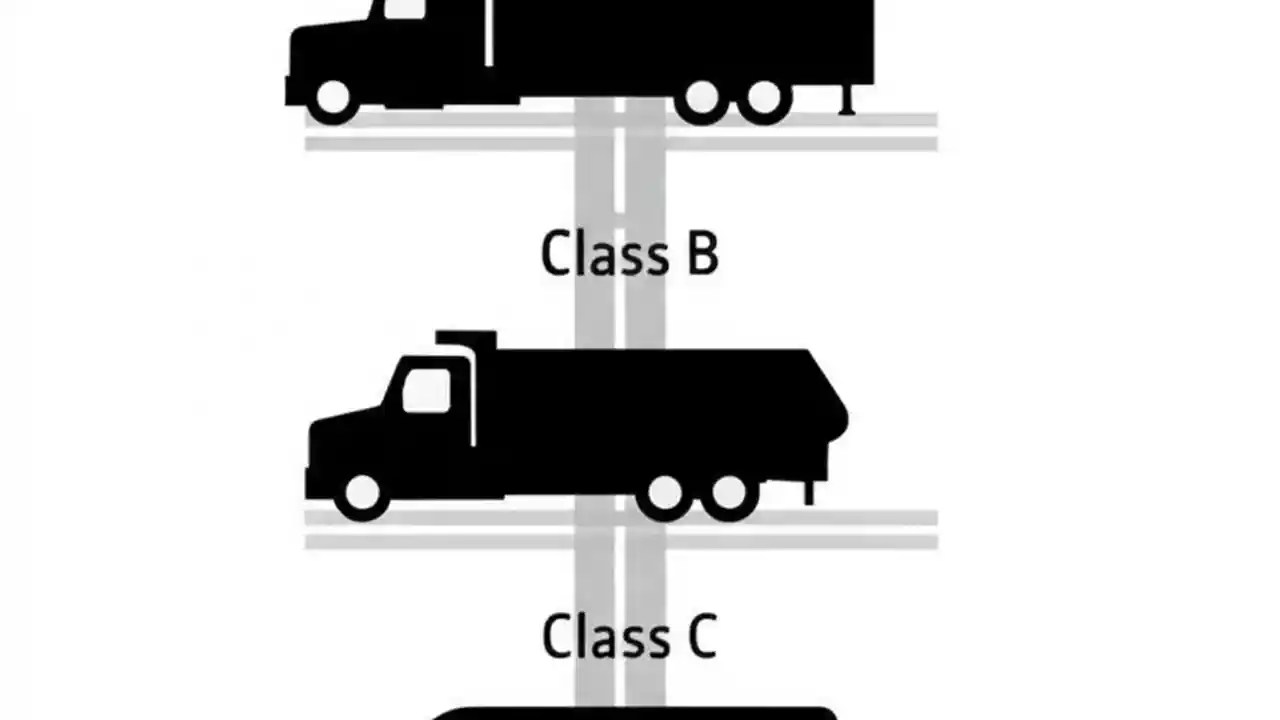 Class B

Class C