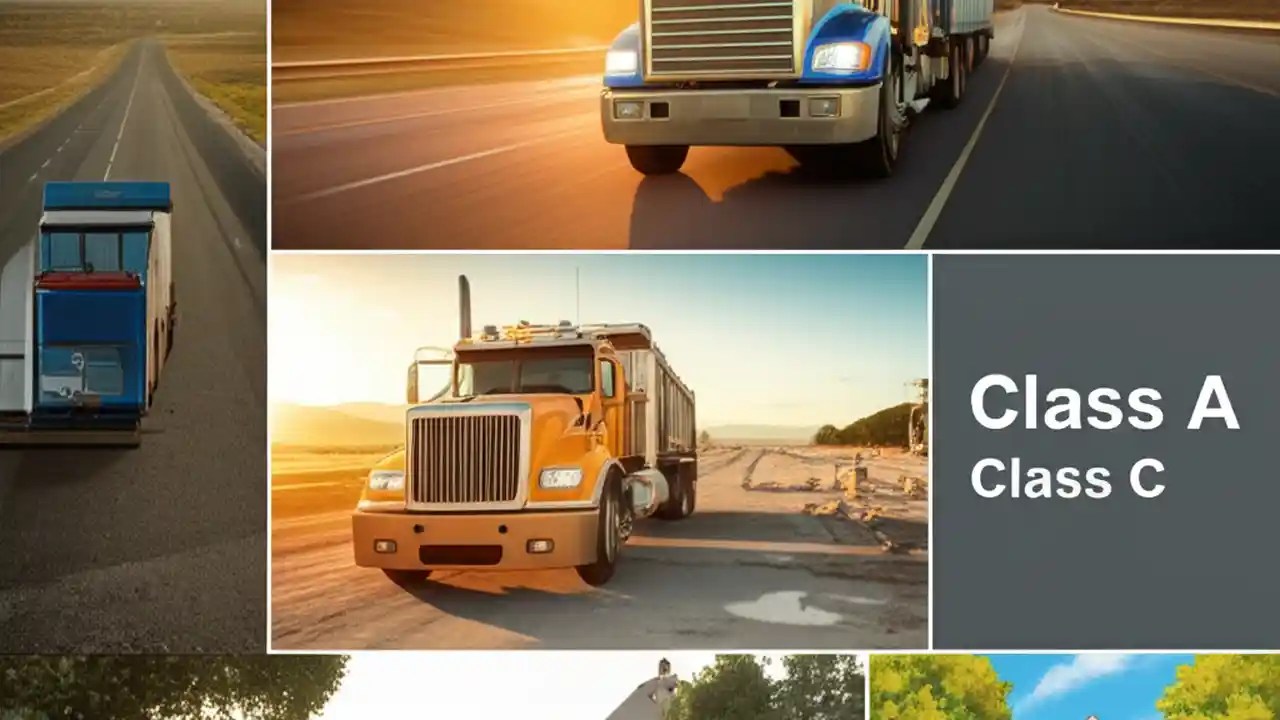 Class A
Class C