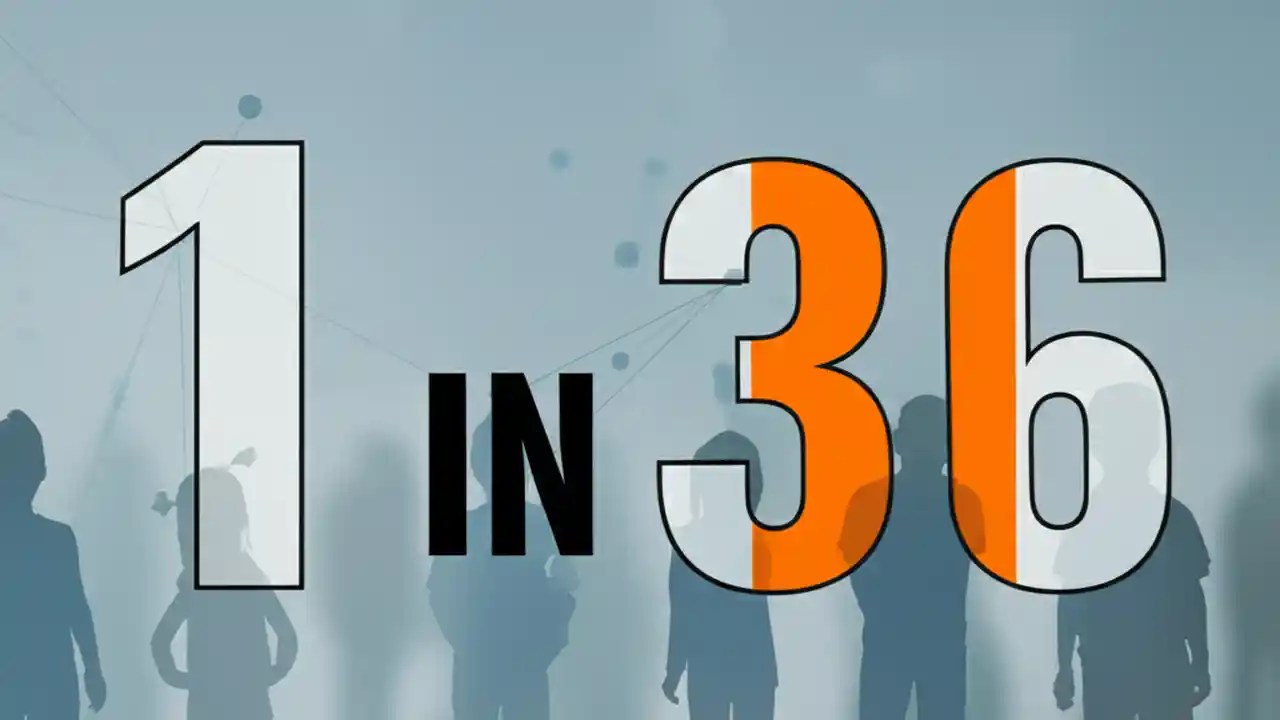 1 IN 36