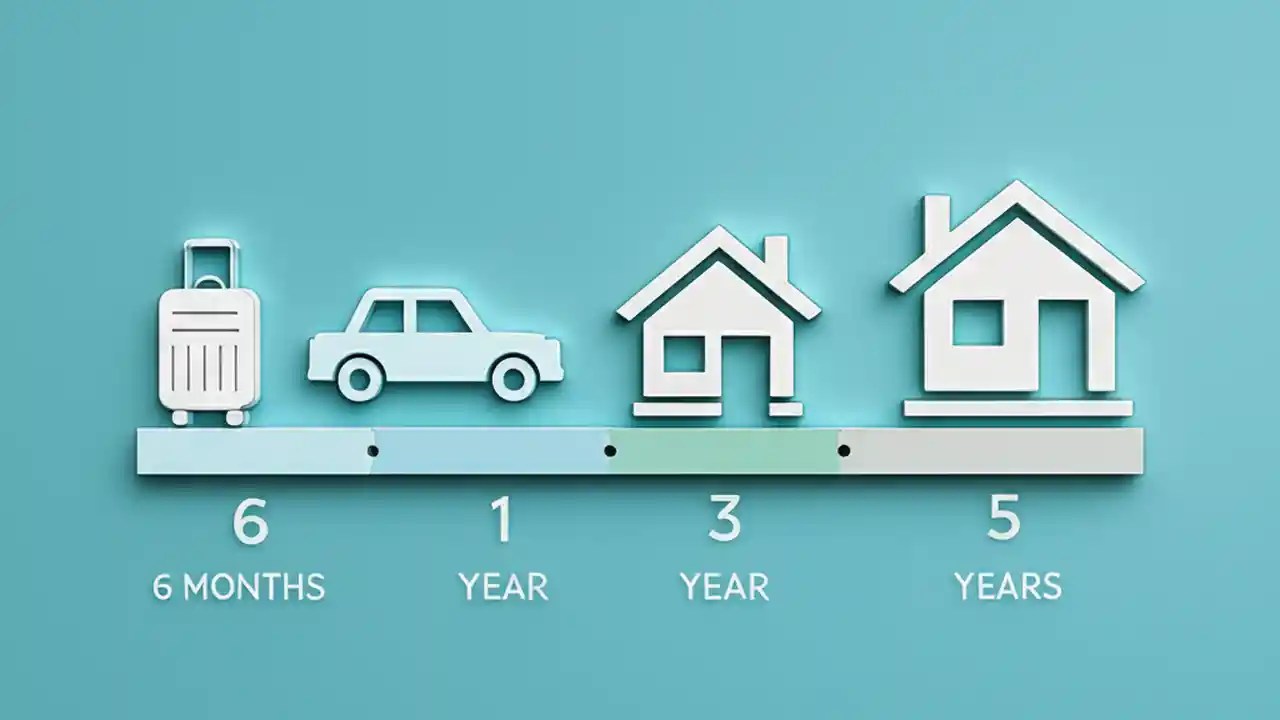 6
6 MONTHS

1
YEAR

3
YEAR

5
YEARS