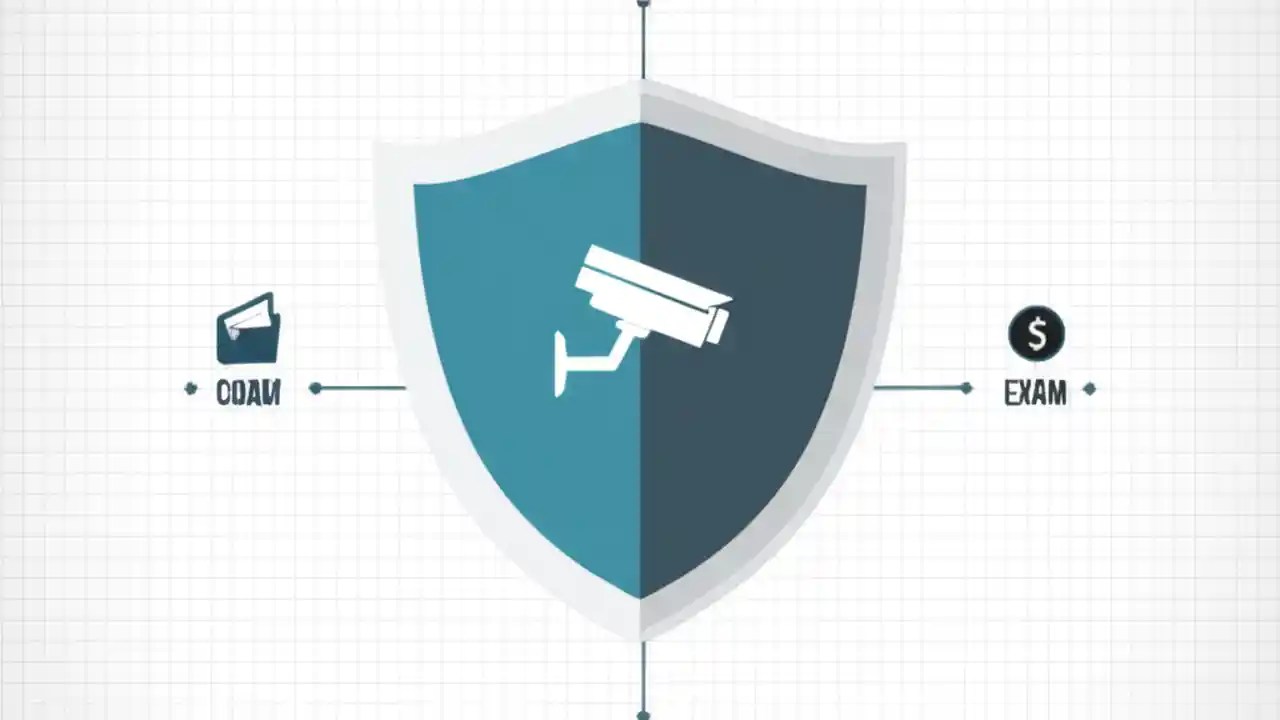 ODAN

$

EXAM