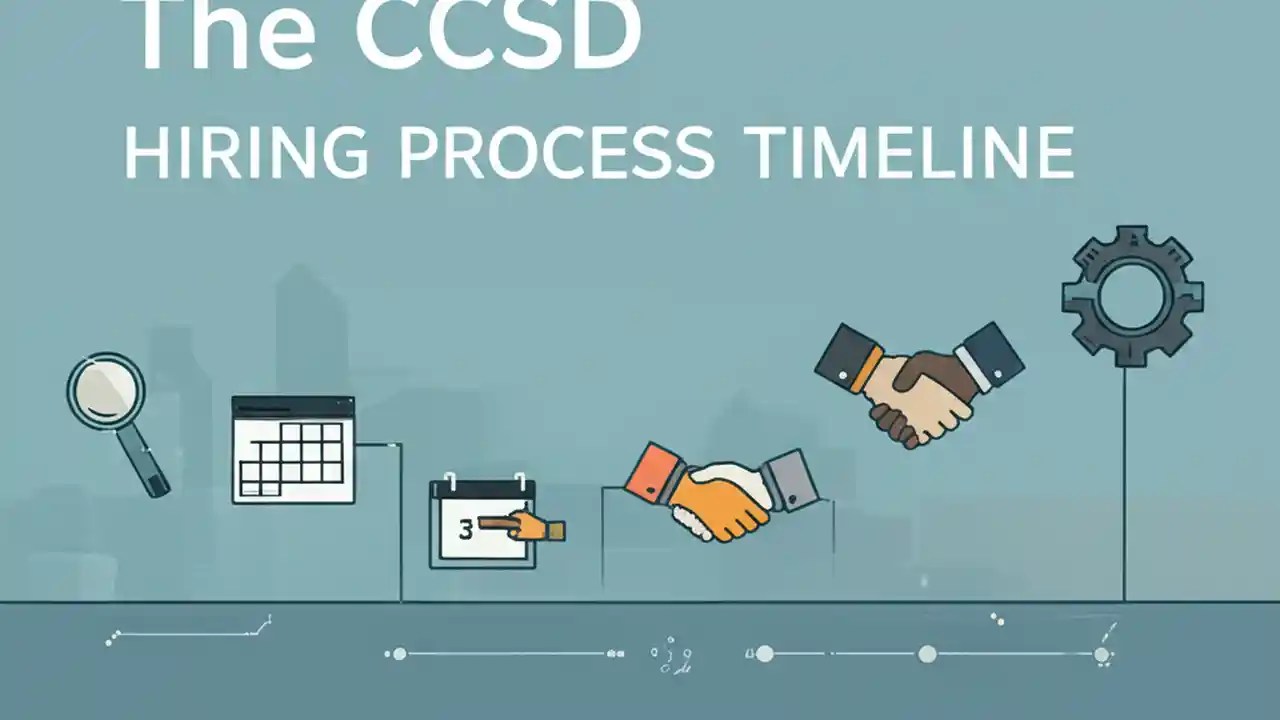 The CCSD
HIRING PROCESS TIMELINE

3