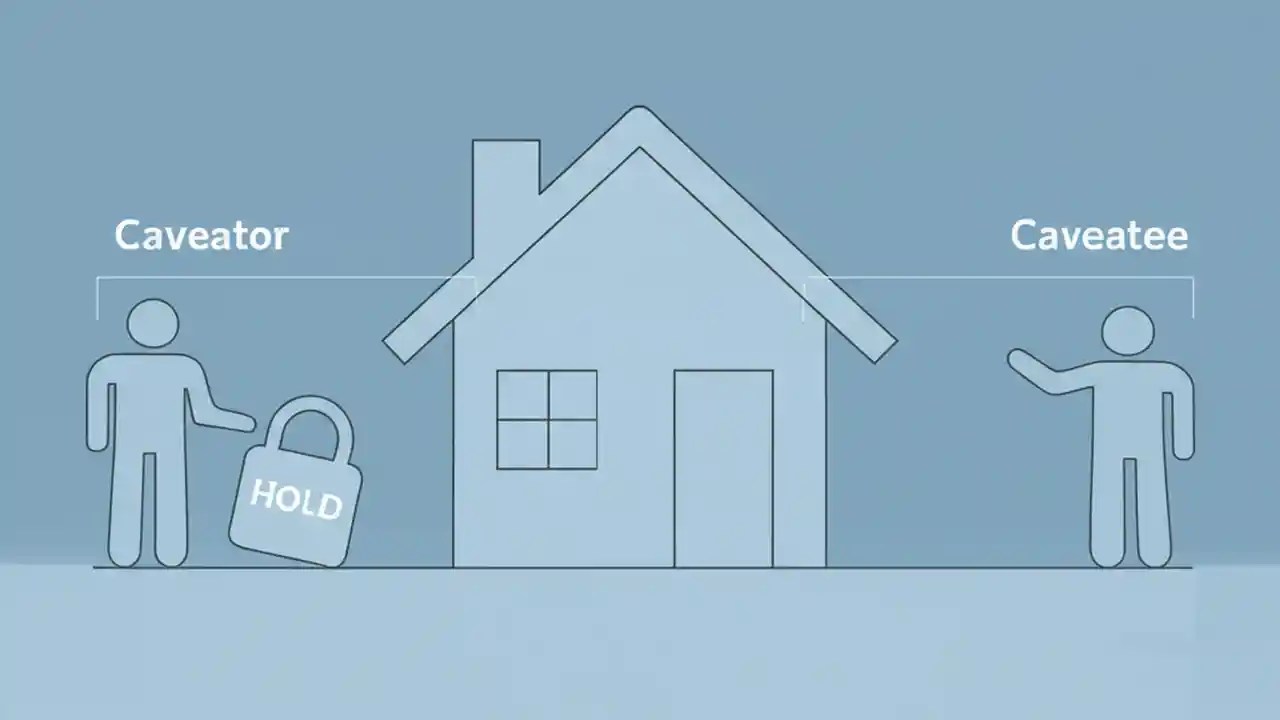 Caveator

Caveatee

HOLD