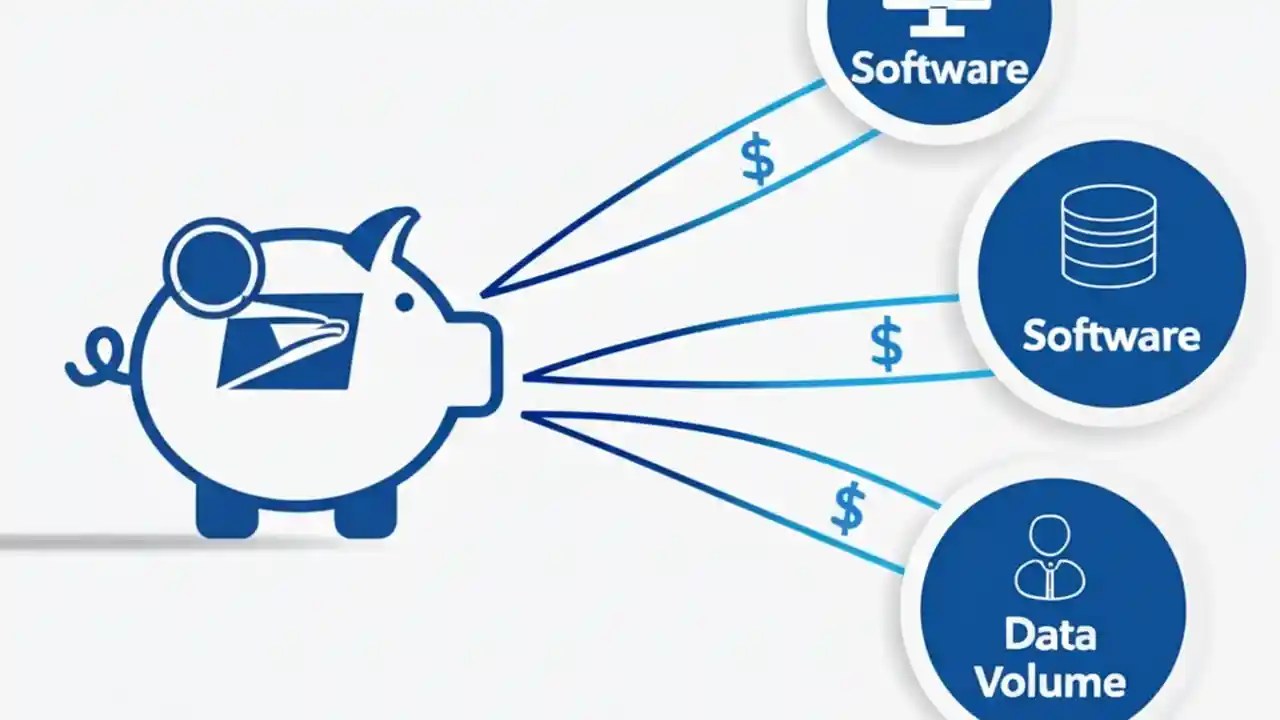 Software

$

Software

$

$

Data Volume