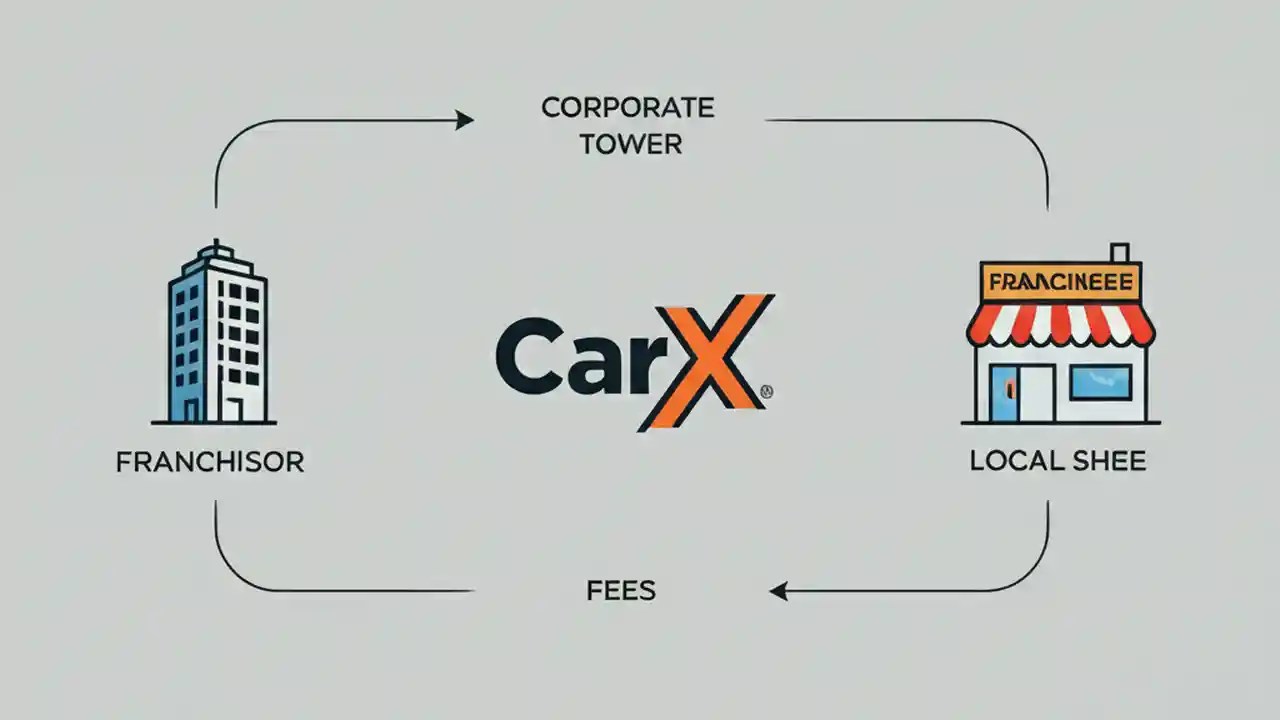 CORPORATE TOWER

FRANCHISOR

CarX®

FRANCINEEE

LOCAL SHEE

FEES