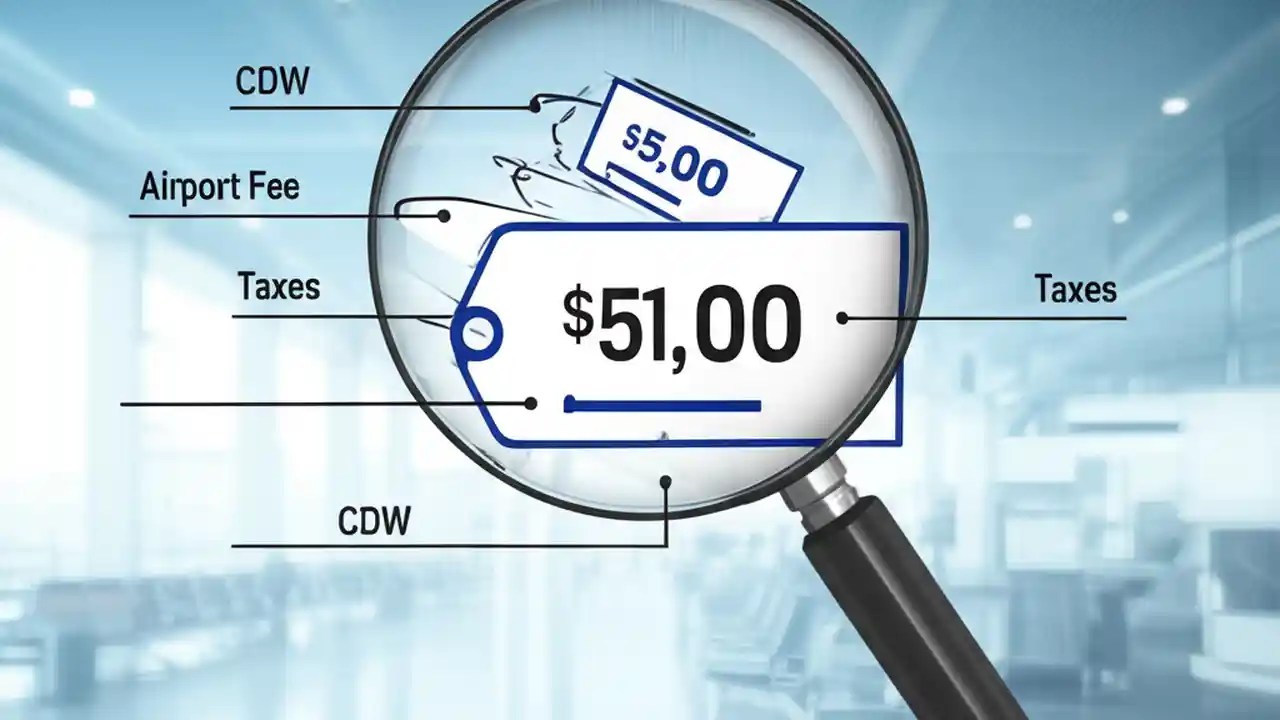 CDW

$5,00

Airport Fee

Taxes

$51,00

Taxes

CDW