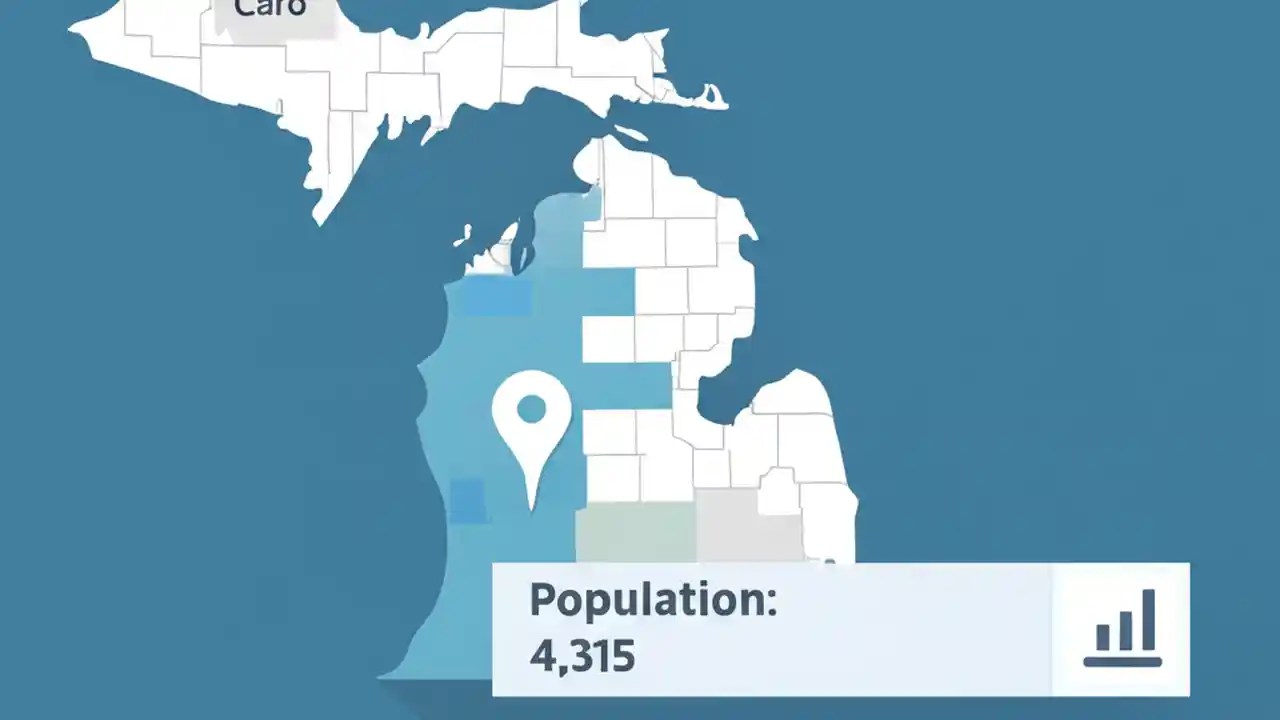 Caro

Population:
4,315