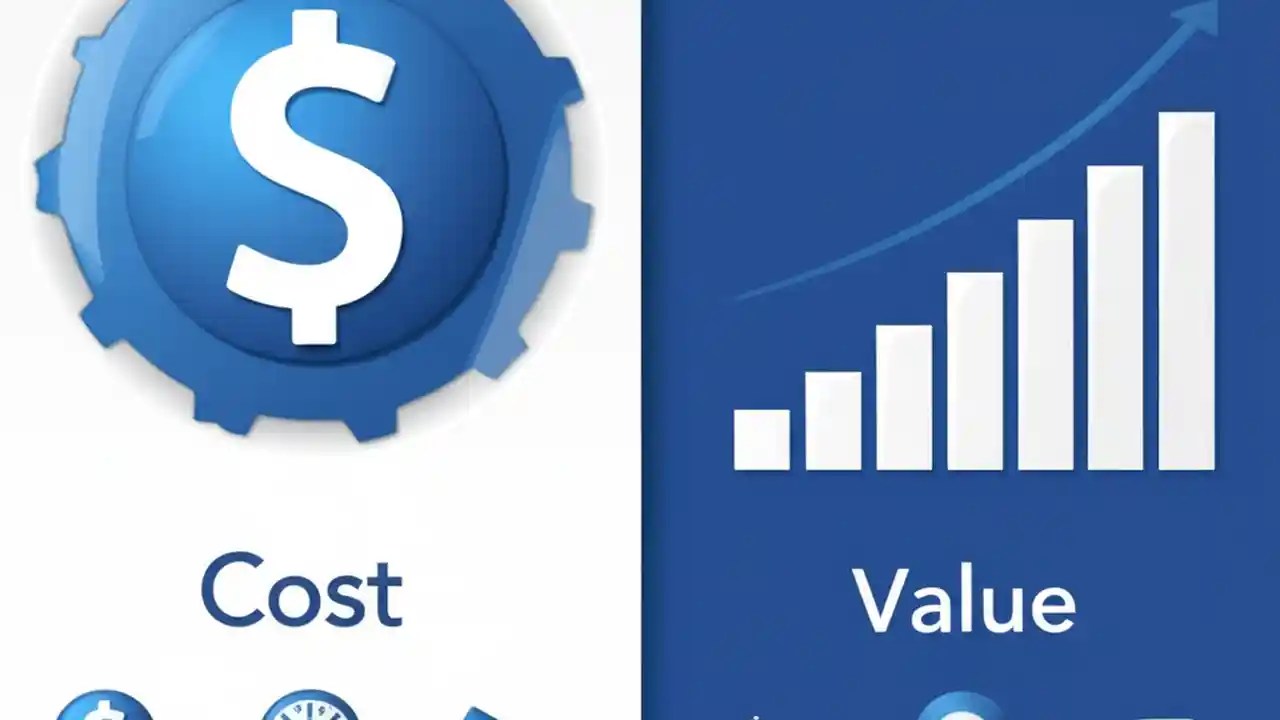 $

Cost

Value