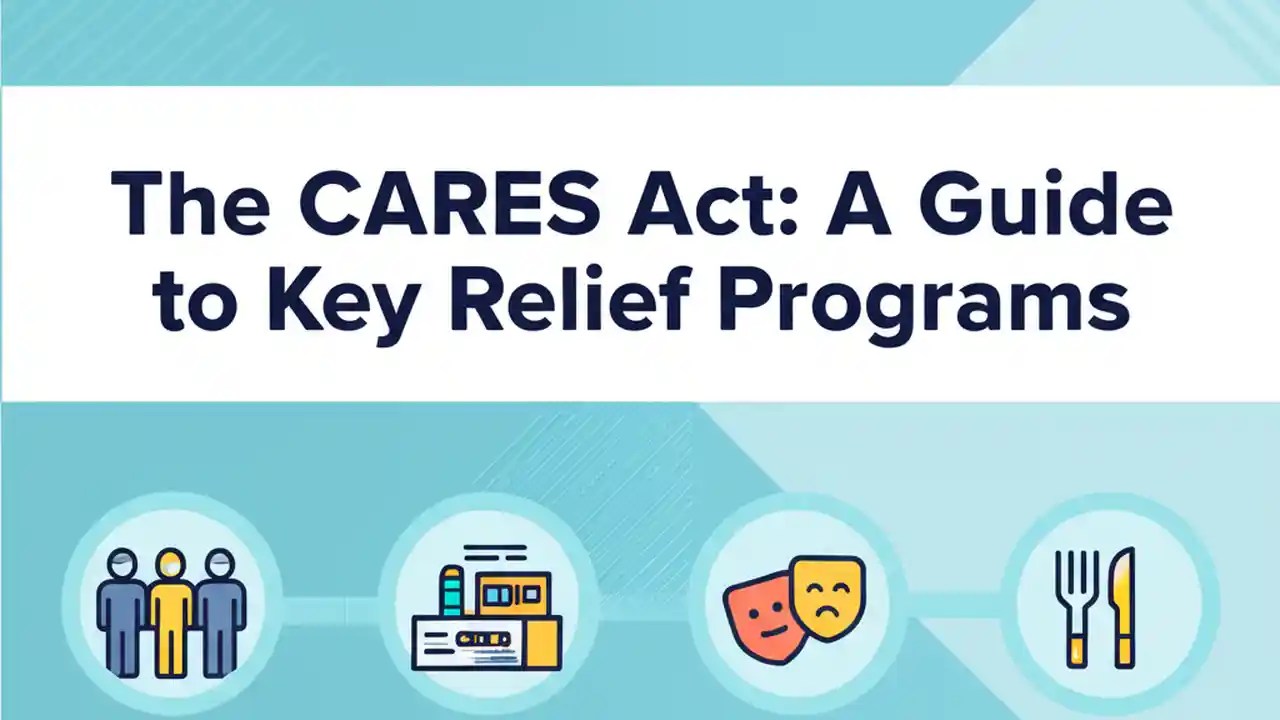 The CARES Act: A Guide to Key Relief Programs