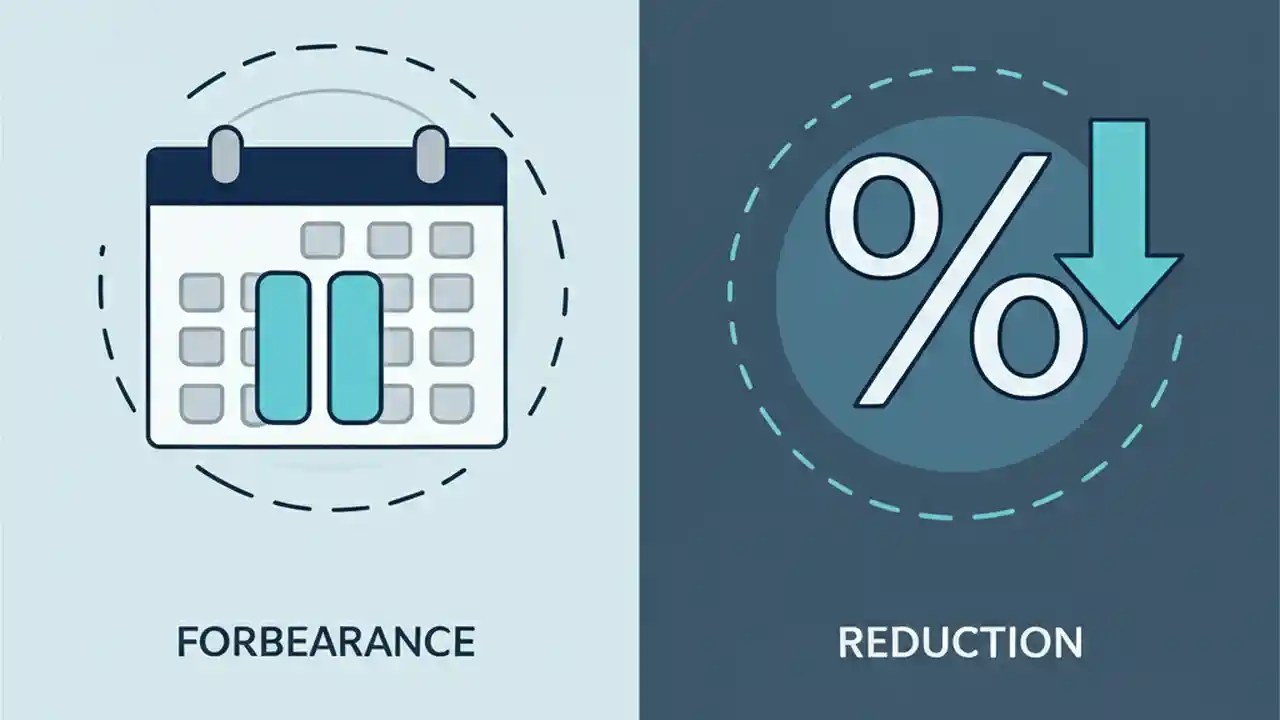 %

FORBEARANCE

REDUCTION