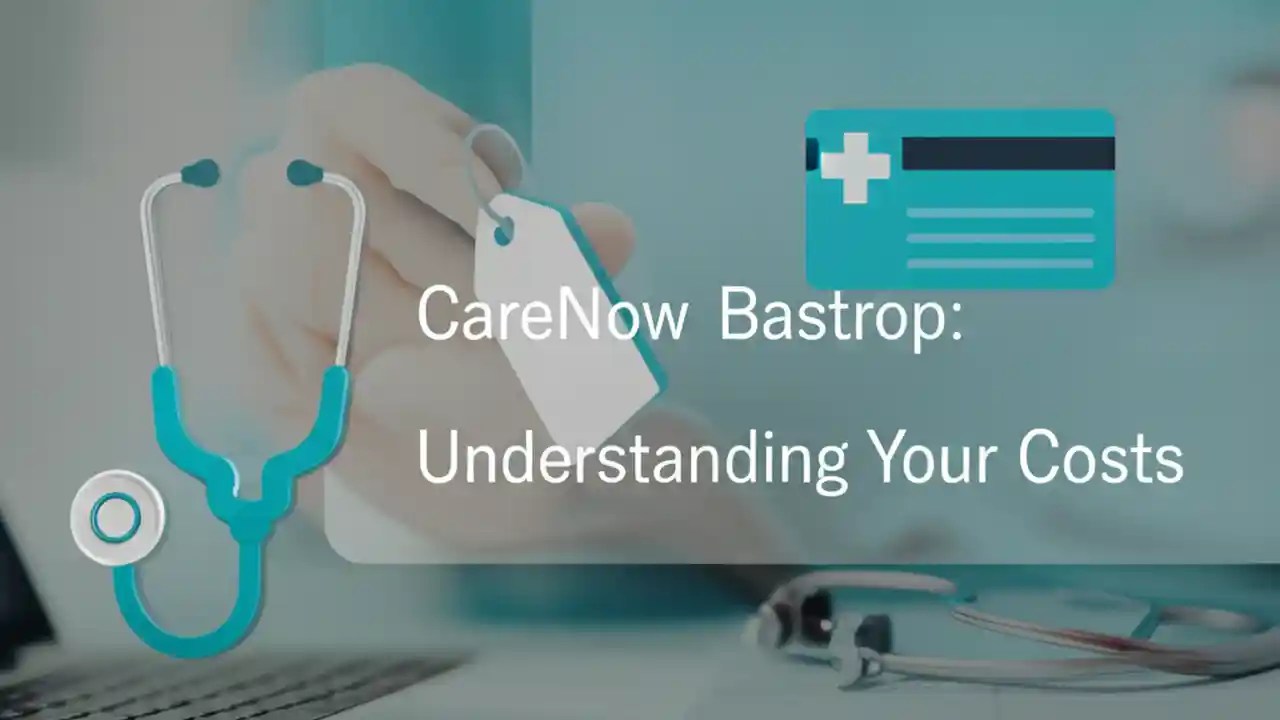 CareNow Bastrop:

Understanding Your Costs