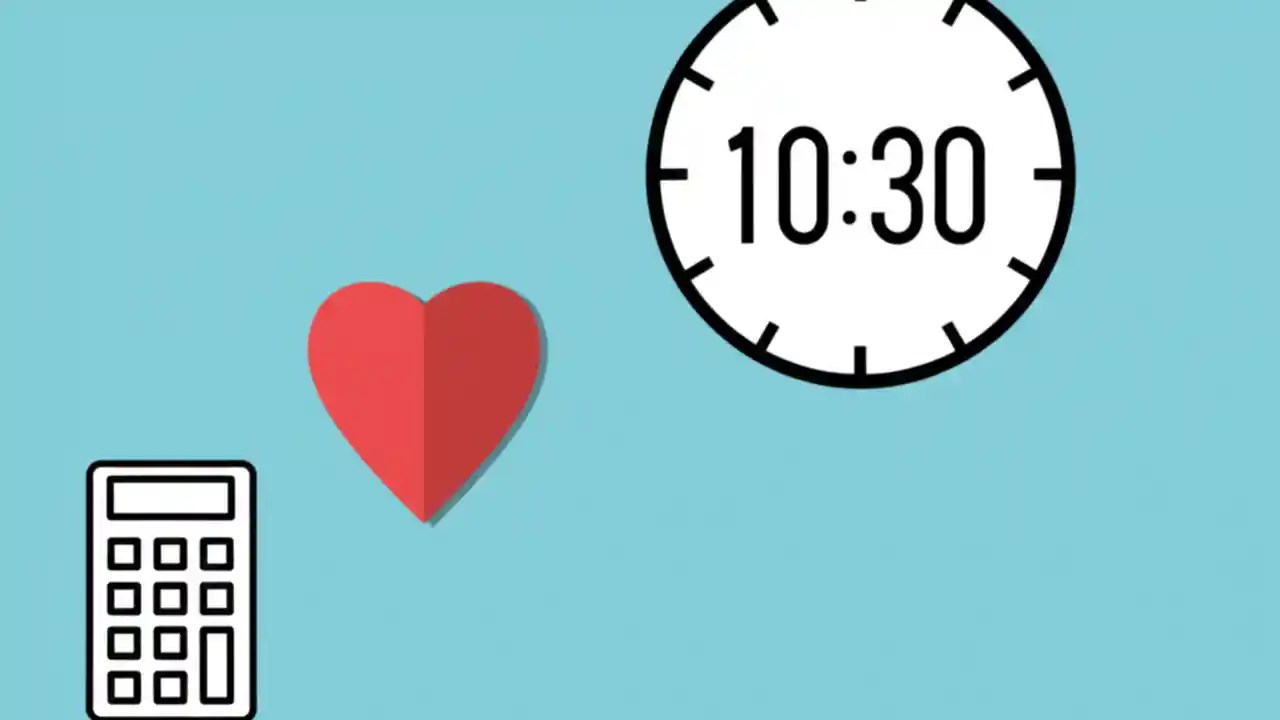 10:30