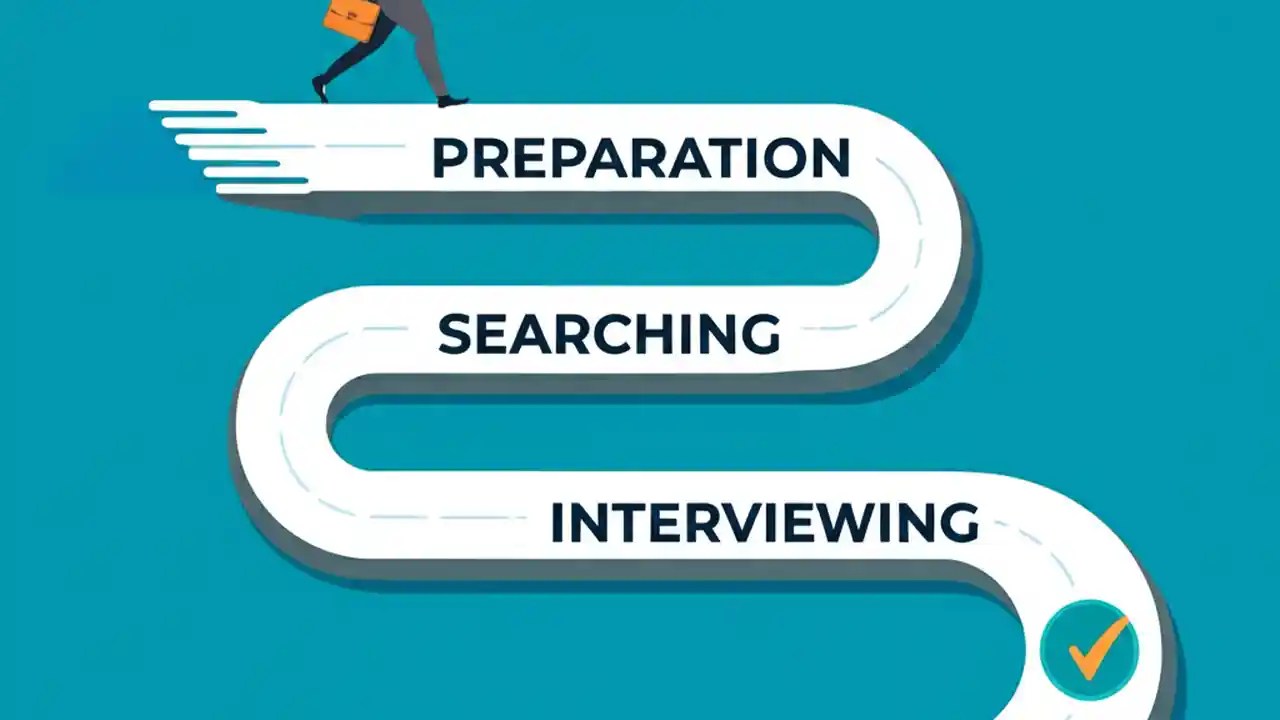 PREPARATION

SEARCHING

INTERVIEWING