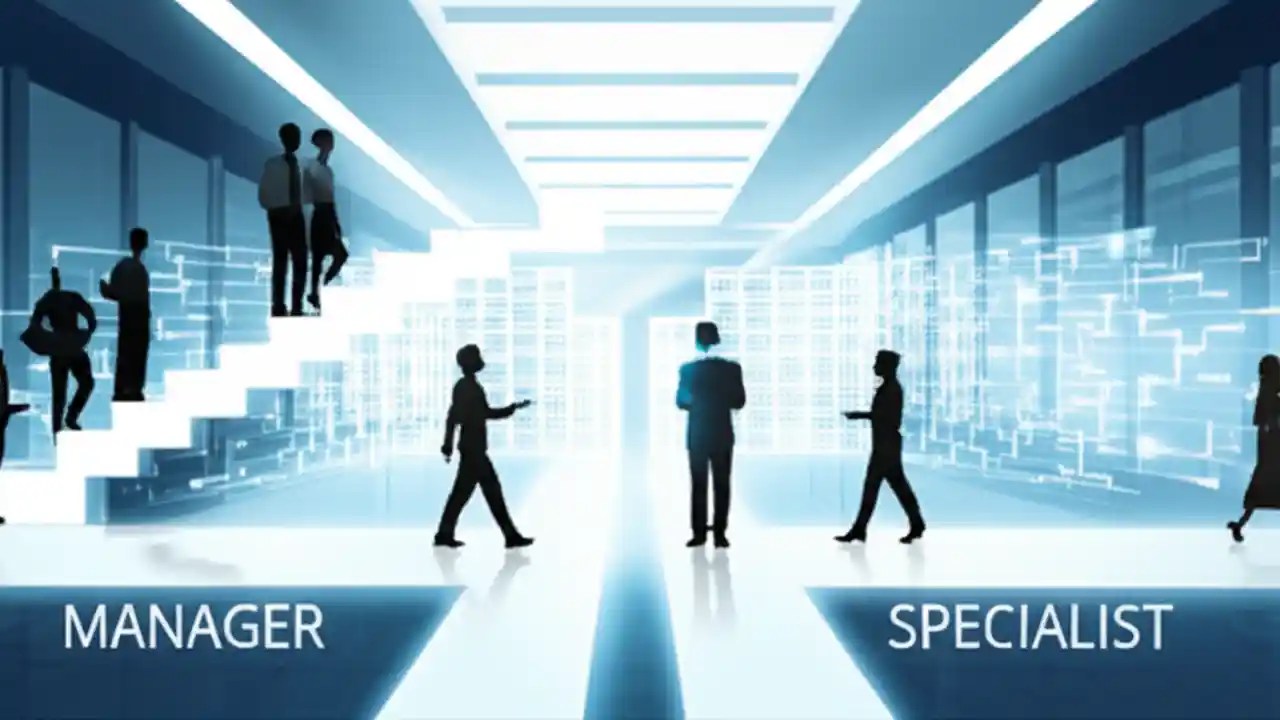 MANAGER

SPECIALIST