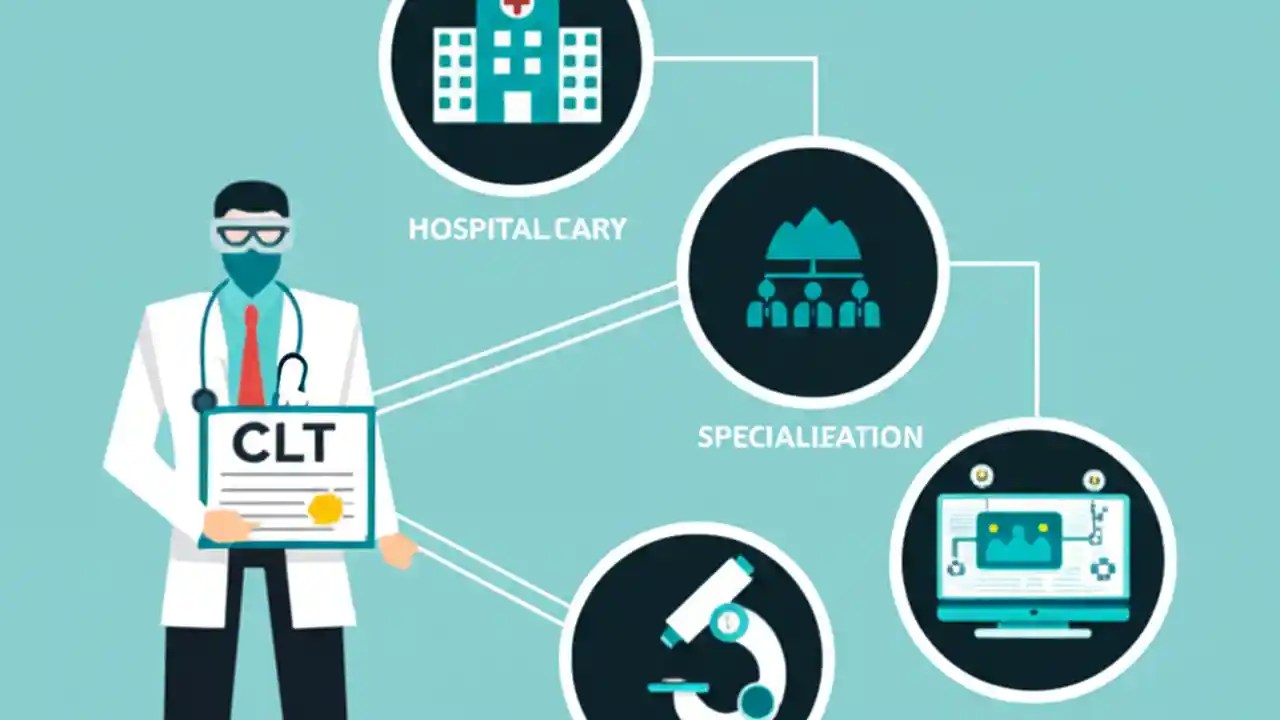 HOSPITAL CARY

SPECIALIEATION

CLT