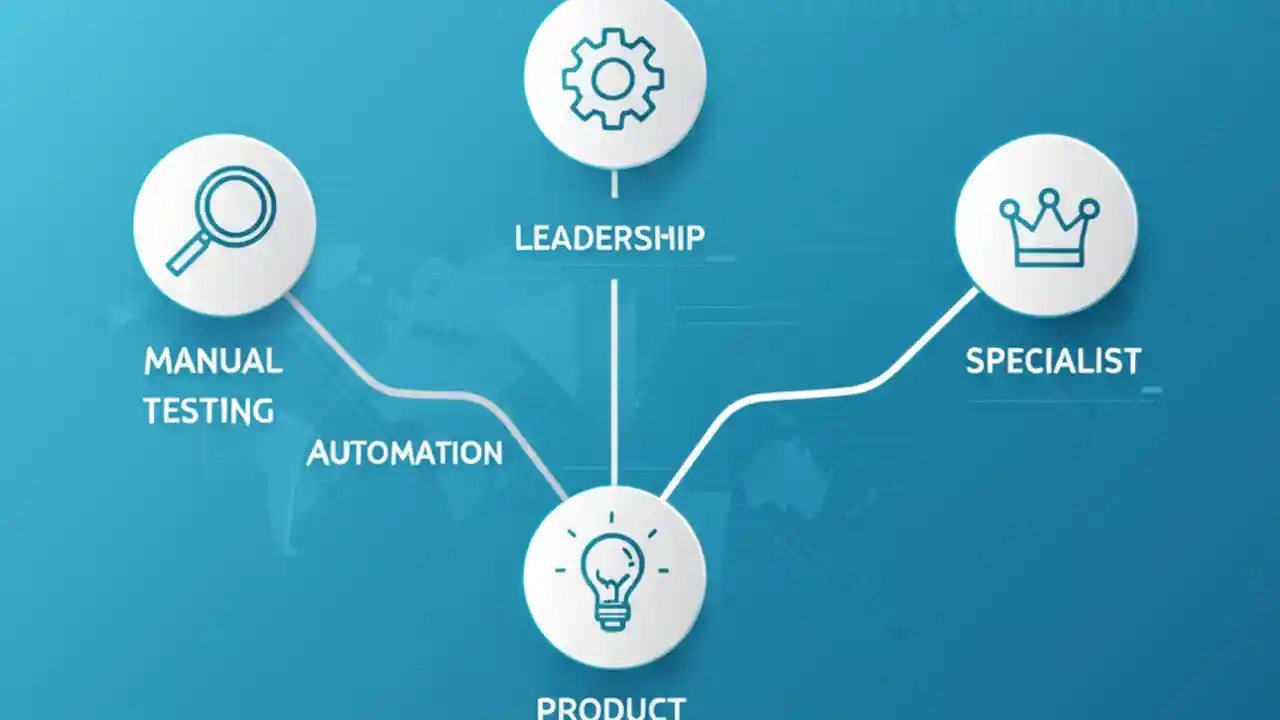 LEADERSHIP

MANUAL TESTING

SPECIALIST

AUTOMATION

PRODUCT