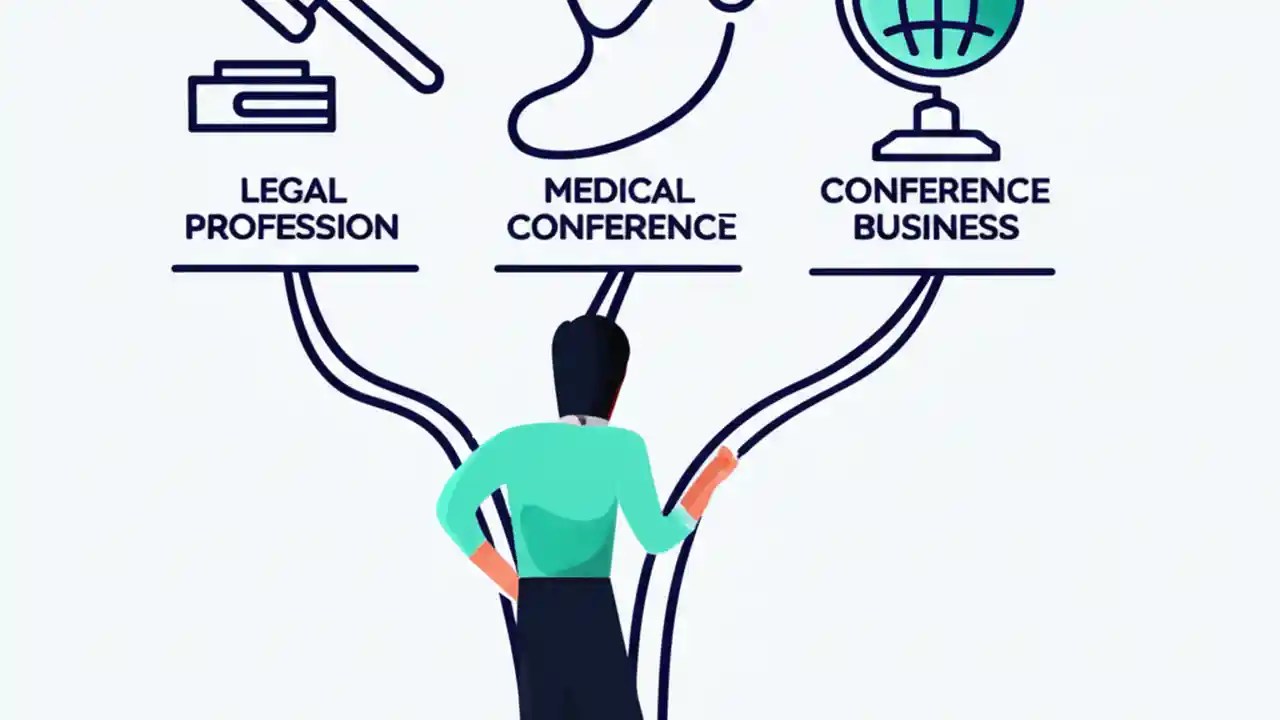 LEGAL PROFESSION

MEDICAL CONFERENCE

CONFERENCE BUSINESS