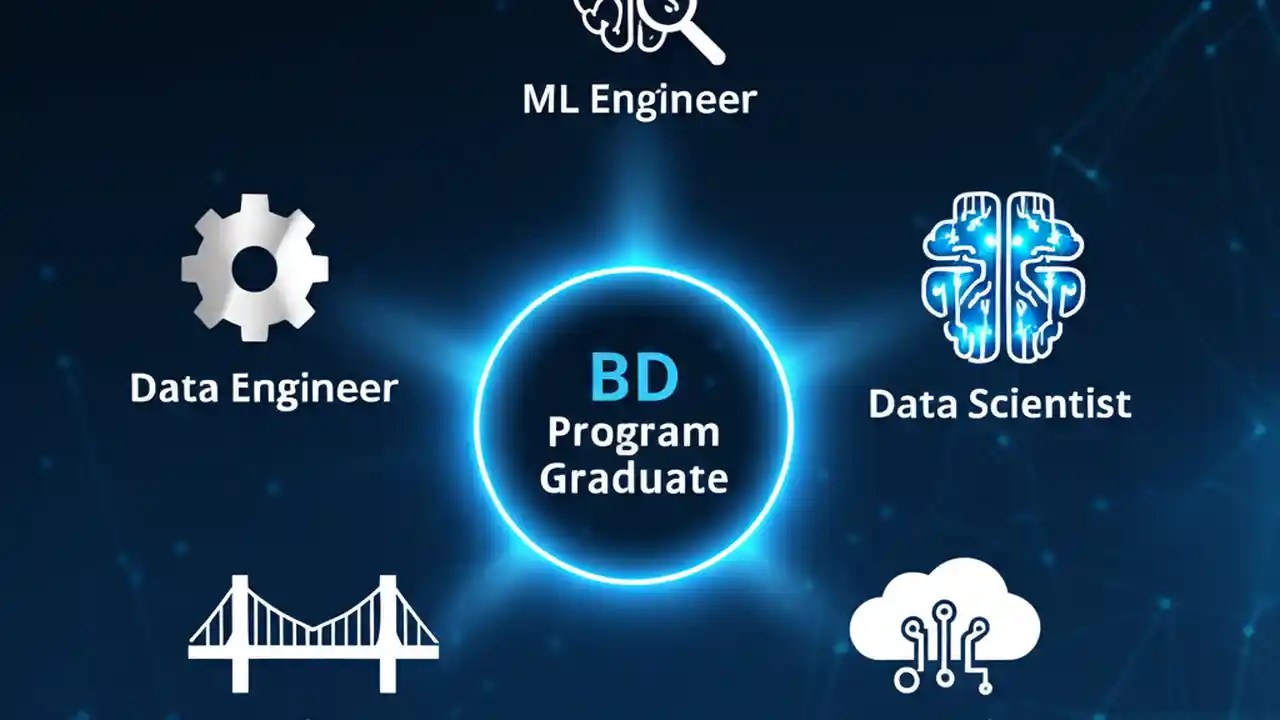 ML Engineer

Data Engineer

BD
Program
Graduate

Data Scientist