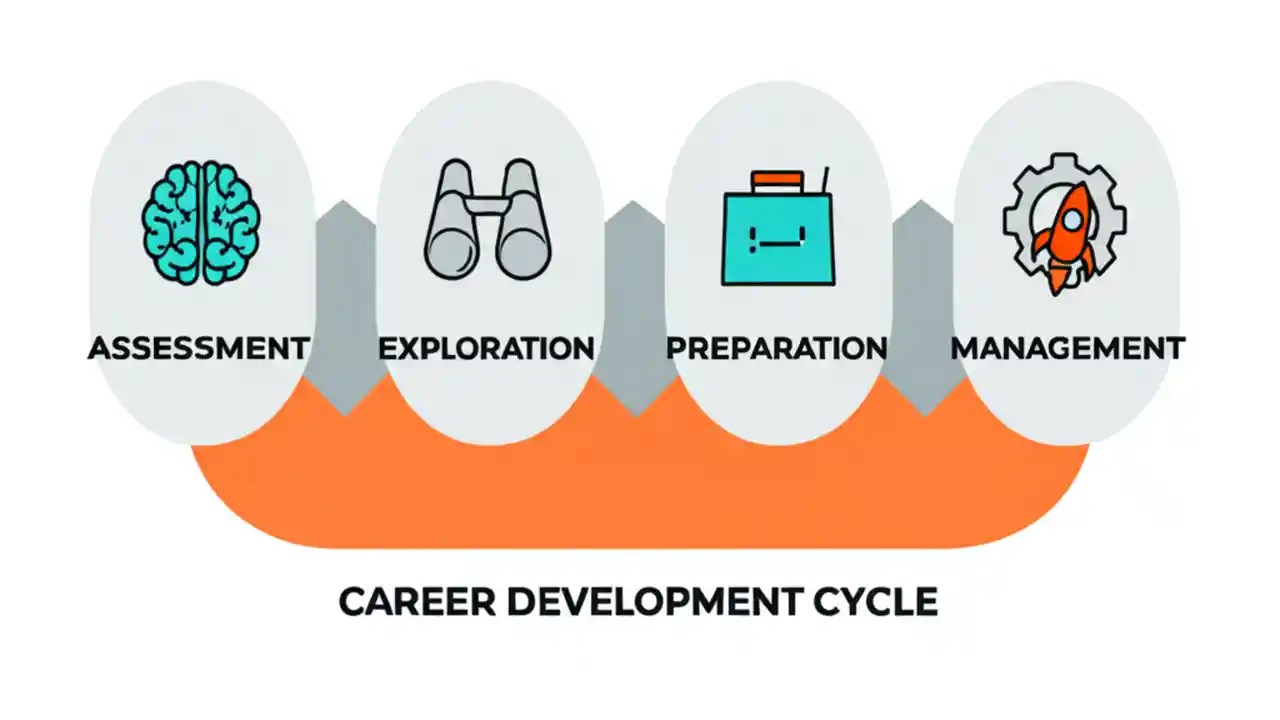 ASSESSMENT
EXPLORATION
PREPARATION
MANAGEMENT

CAREER DEVELOPMENT CYCLE