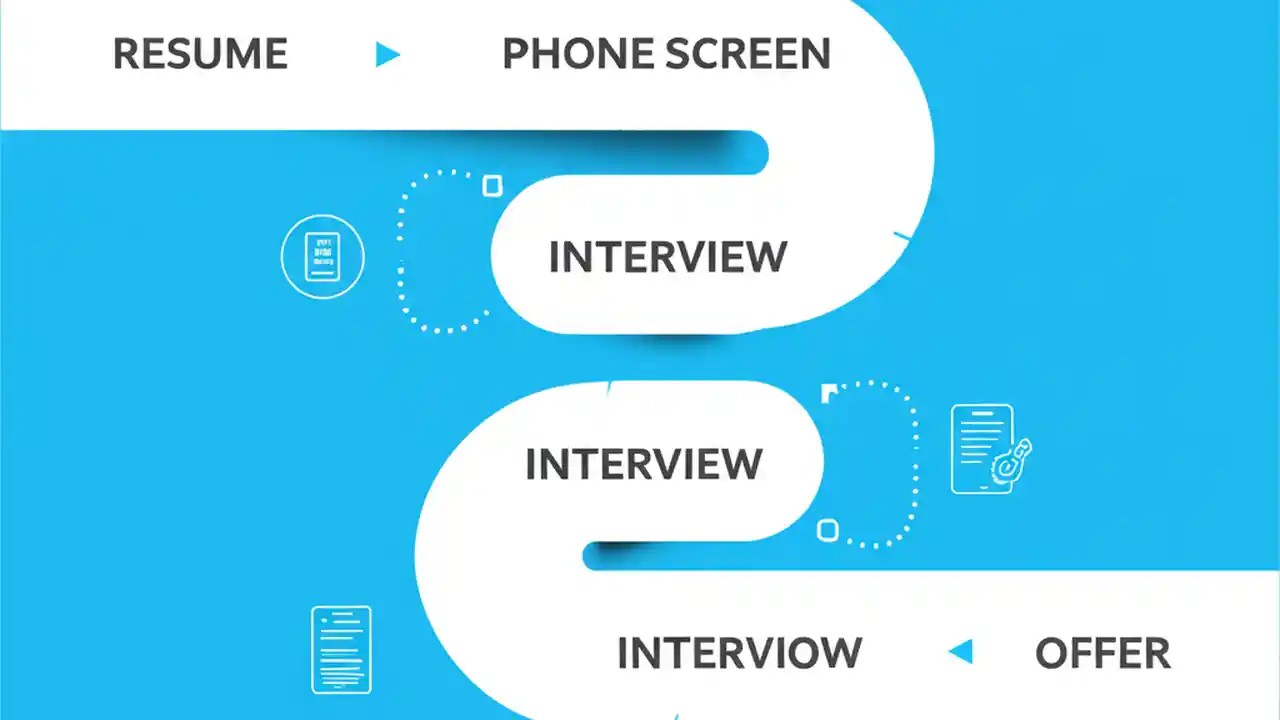 RESUME

PHONE SCREEN

INTERVIEW

INTERVIEW

INTERVIEW

OFFER