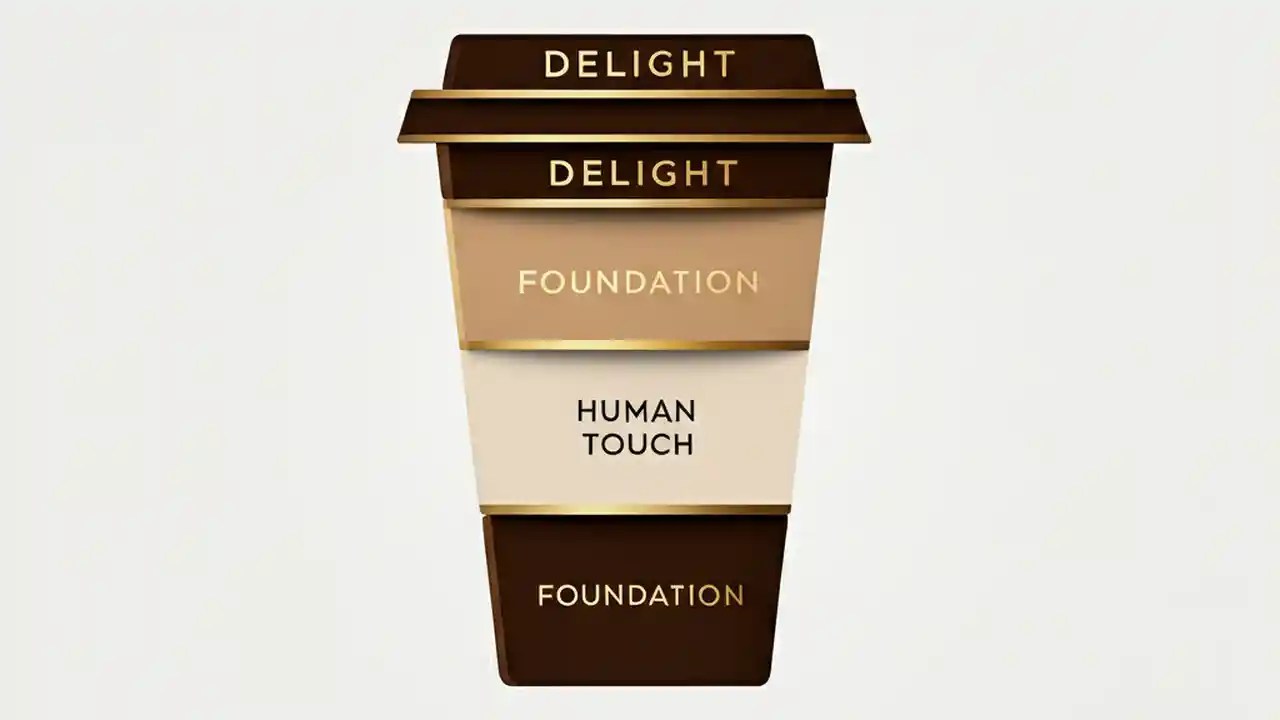 DELIGHT

DELIGHT

FOUNDATION

HUMAN TOUCH

FOUNDATION