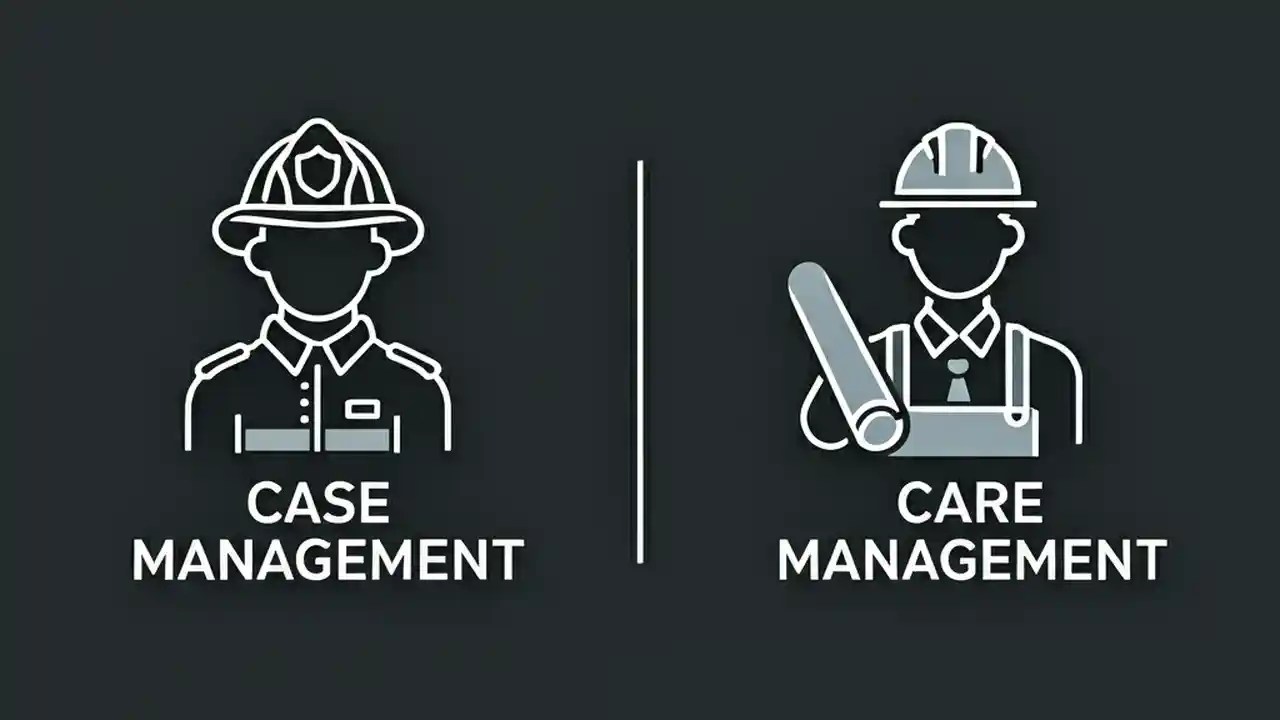 CASE
MANAGEMENT

CARE
MANAGEMENT