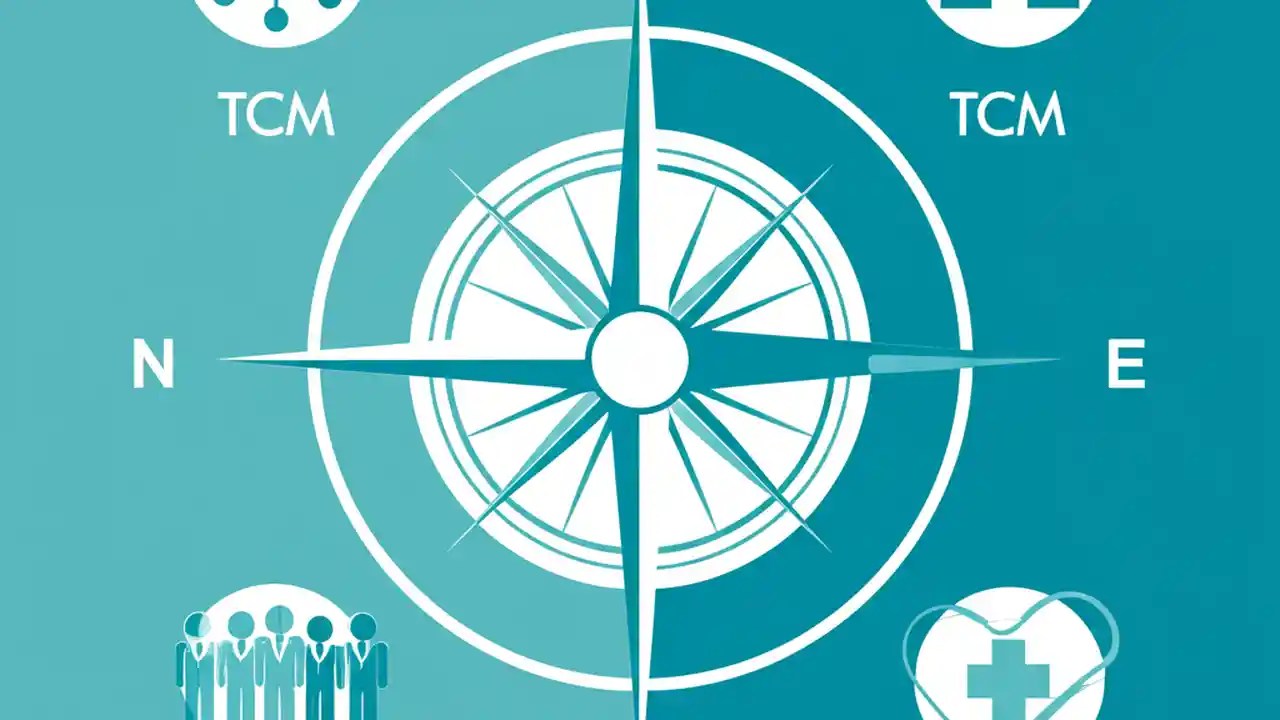 TCM

TCM

N

E