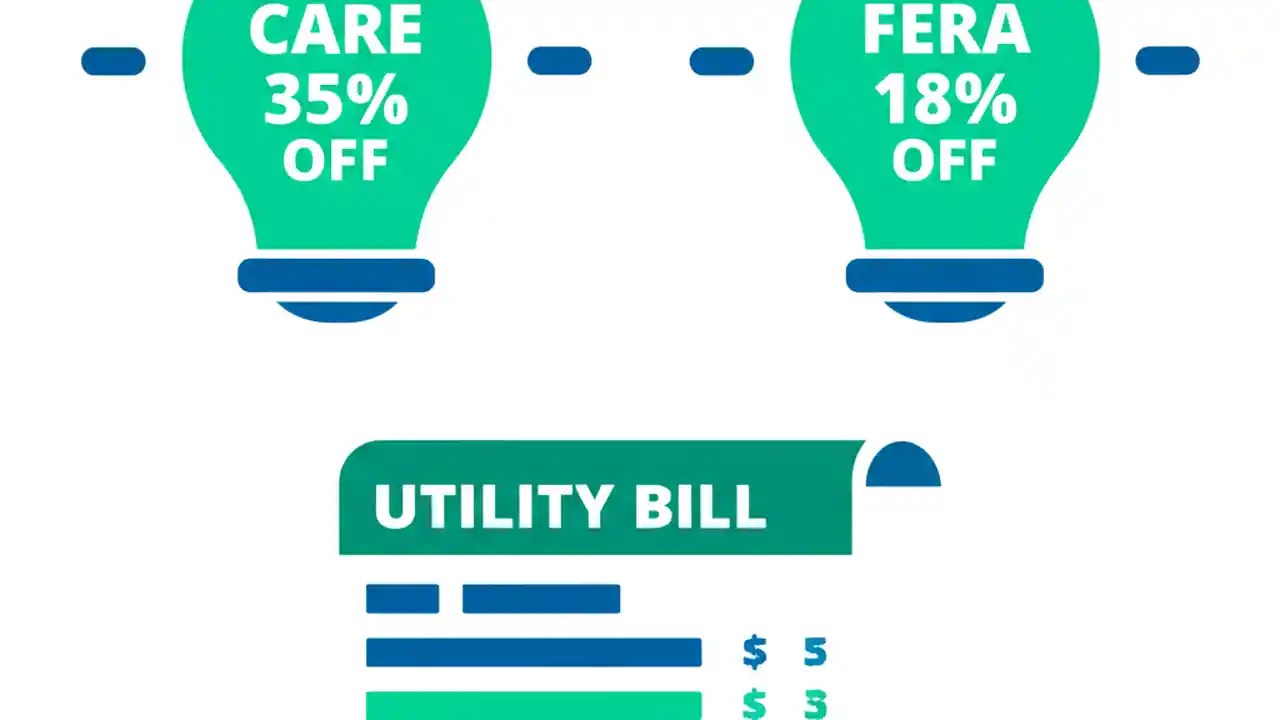 CARE
35%
OFF

FERA
18%
OFF

UTILITY BILL

$ 5

$ 3