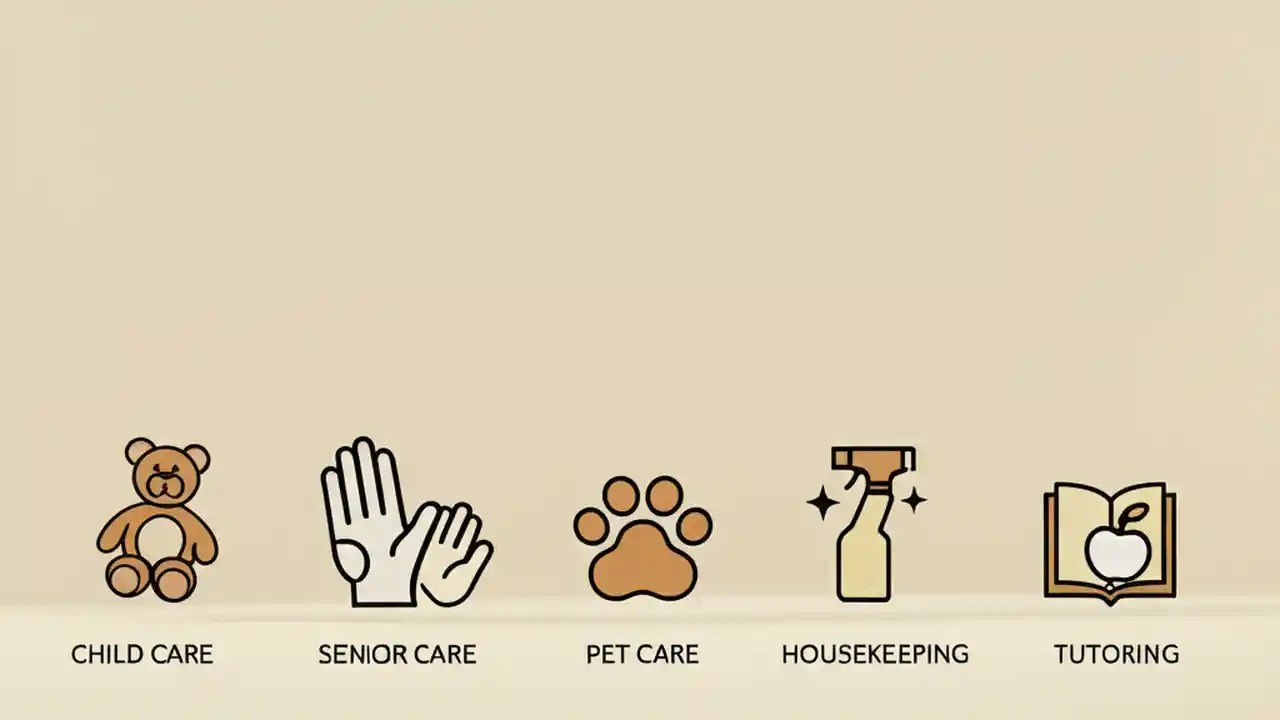 CHILD CARE

SENIOR CARE

PET CARE

HOUSEKEEPING

TUTORING