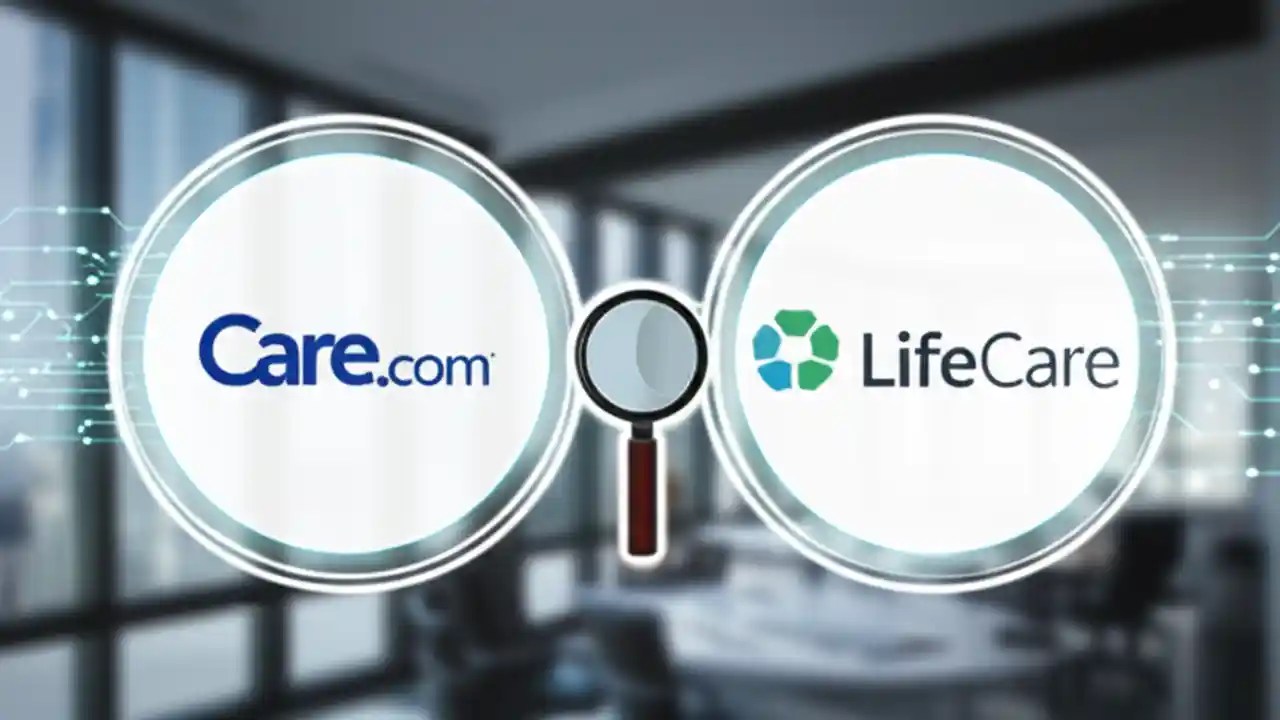 Care.com

LifeCare