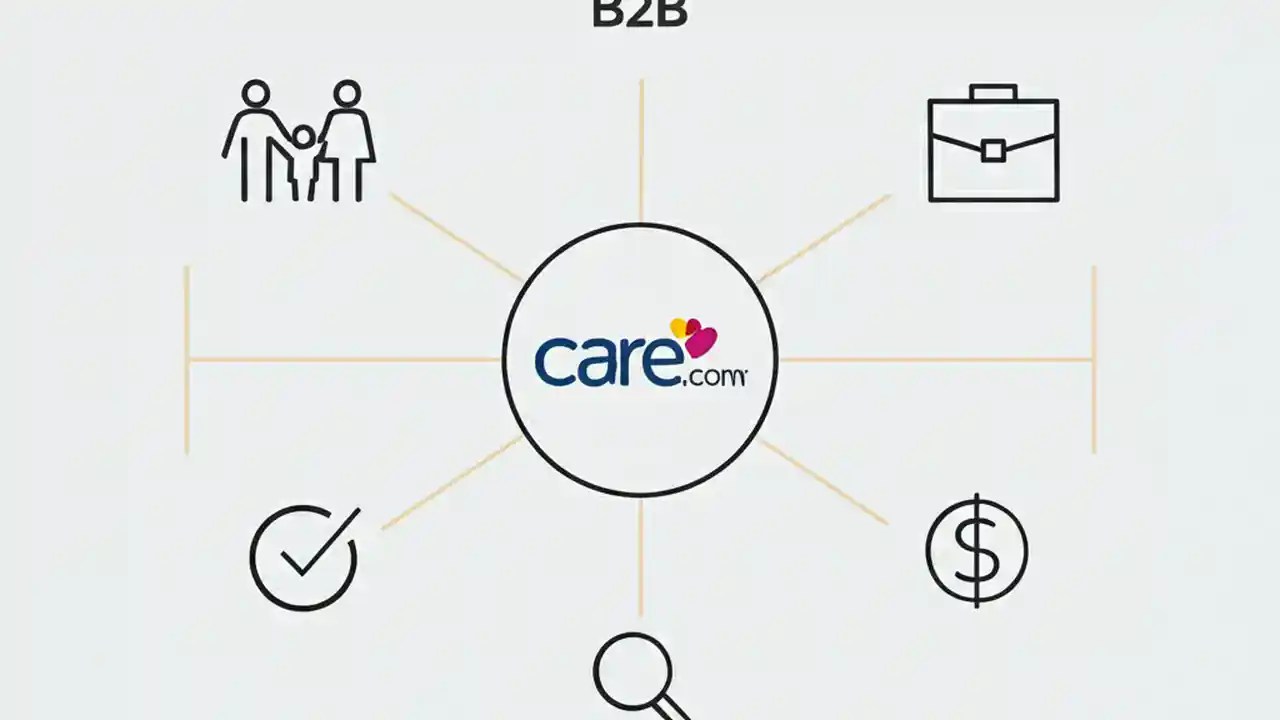 B2B

care.com