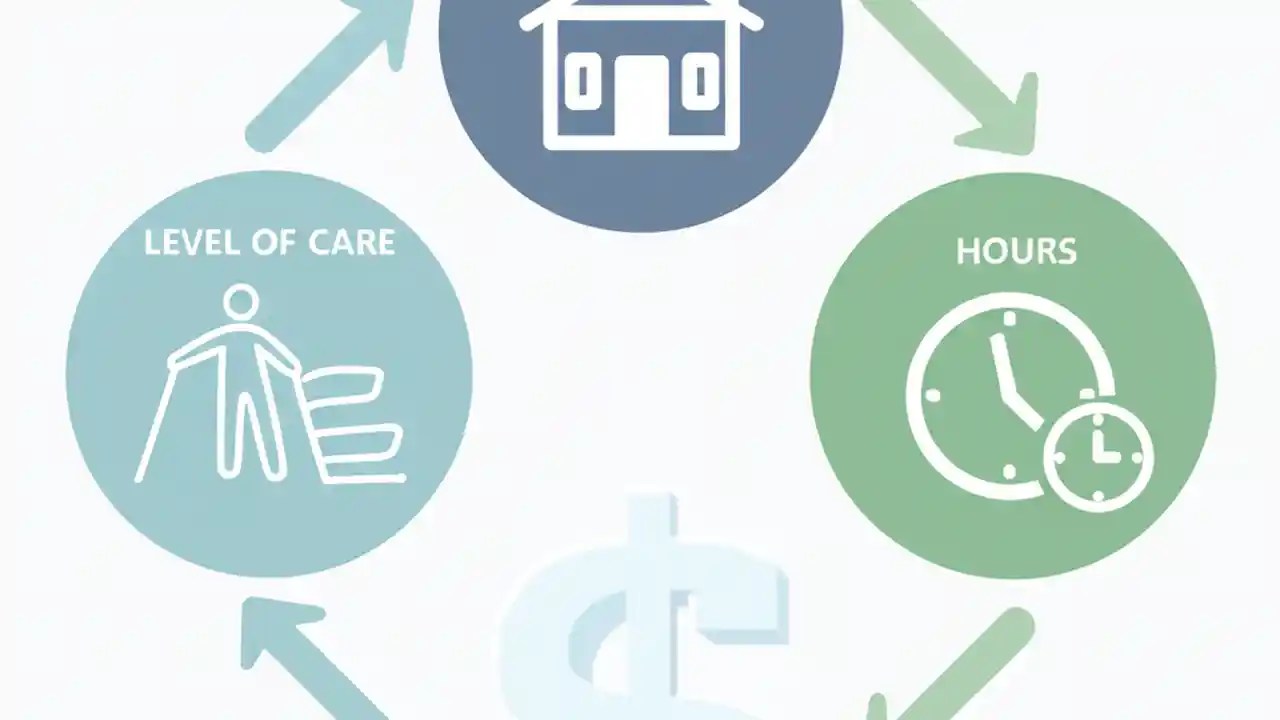 LEVEL OF CARE

HOURS