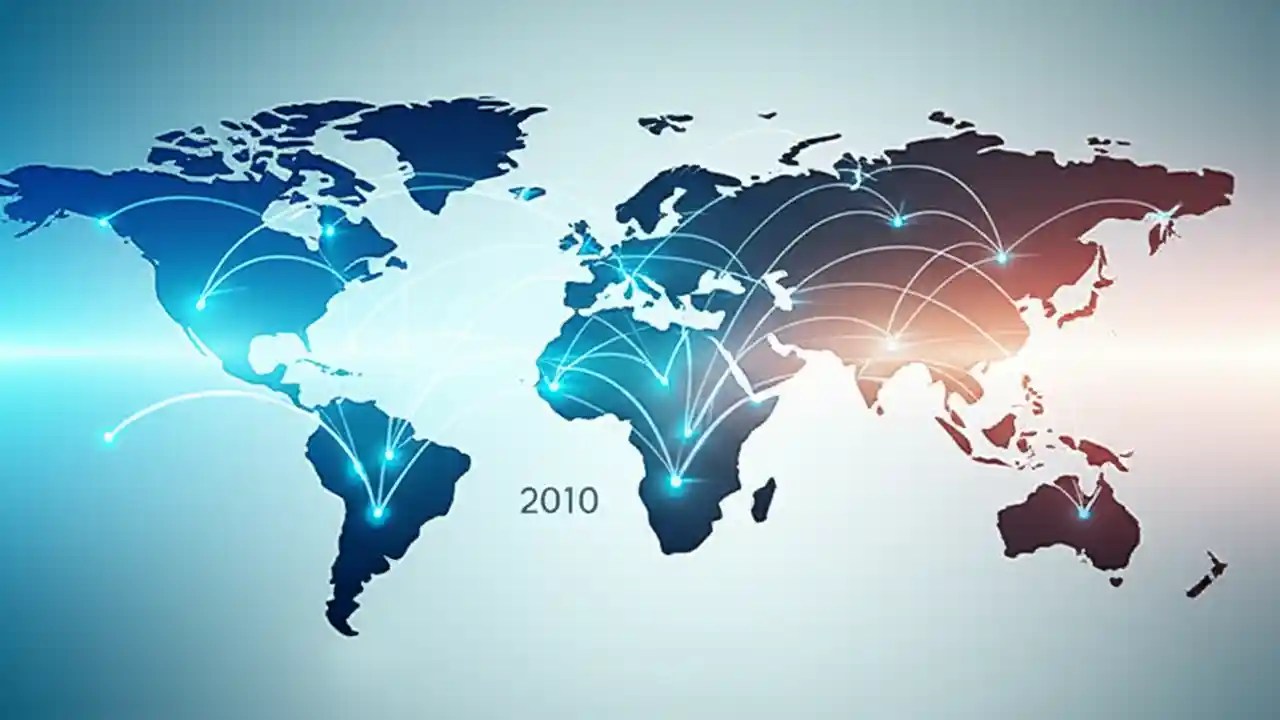 2010