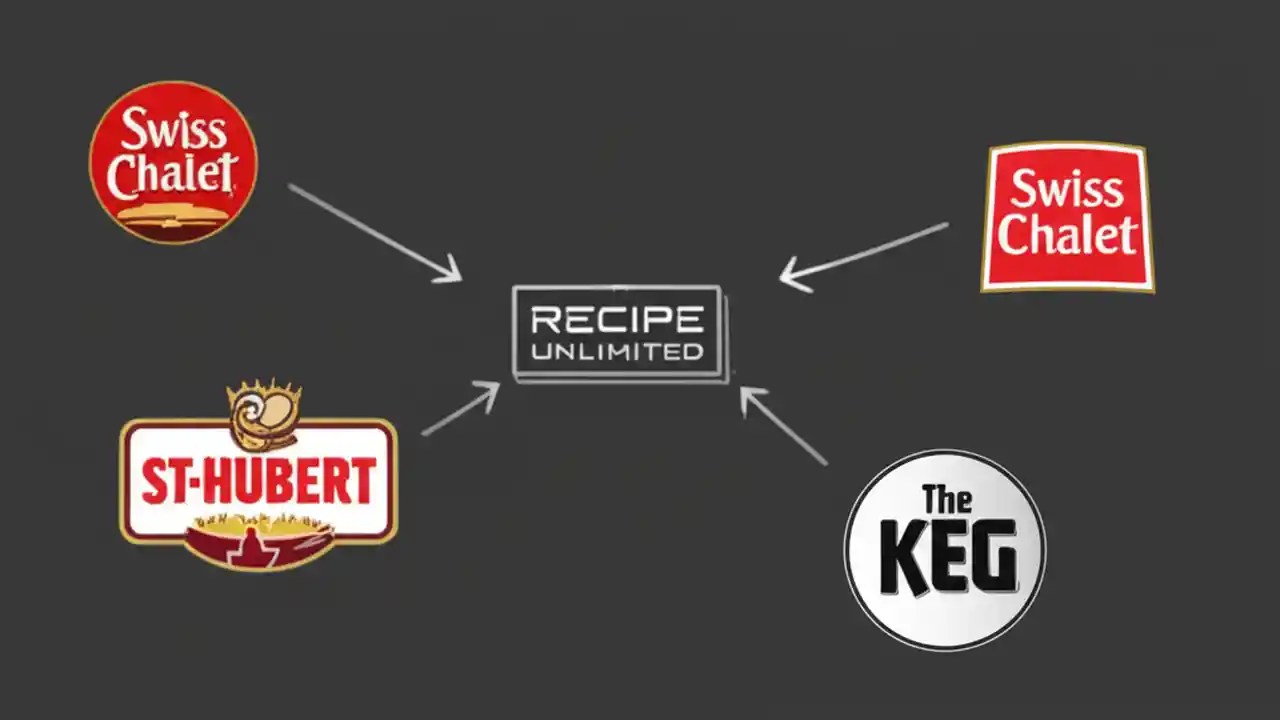 Swiss Chalet

Swiss Chalet

RECIPE UNLIMITED

ST-HUBERT

The KEG