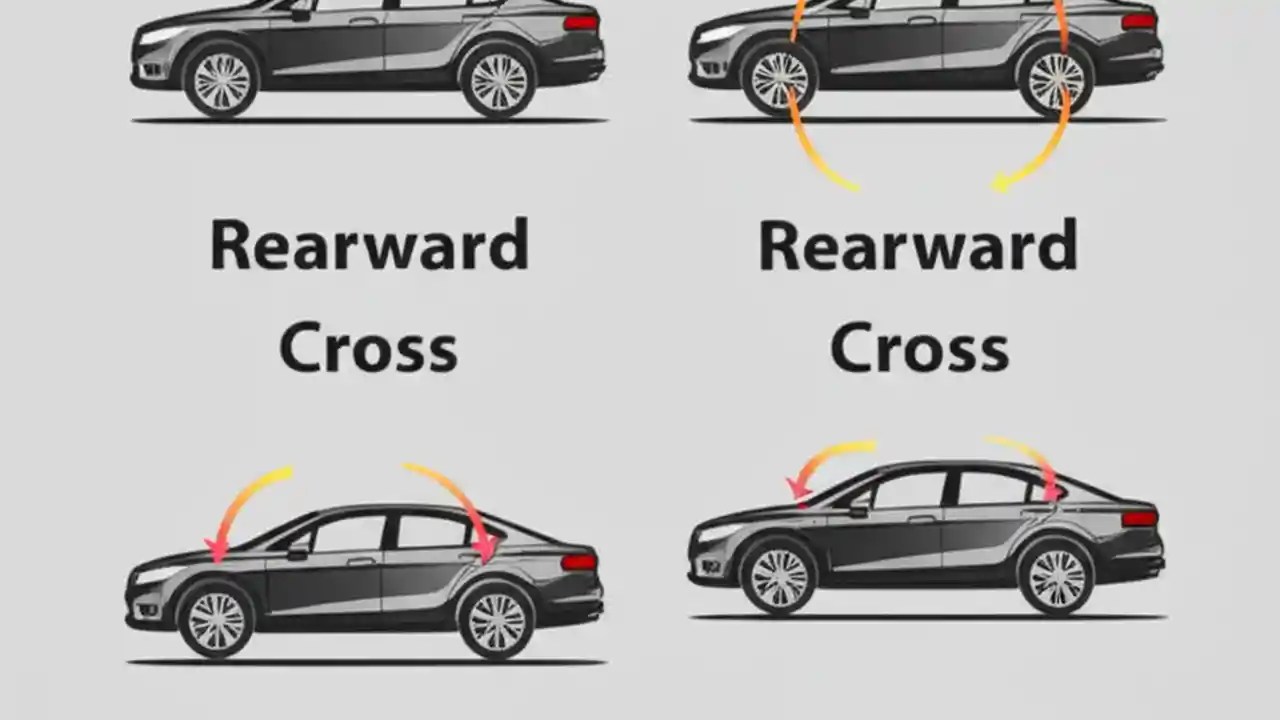 Rearward Cross

Rearward Cross