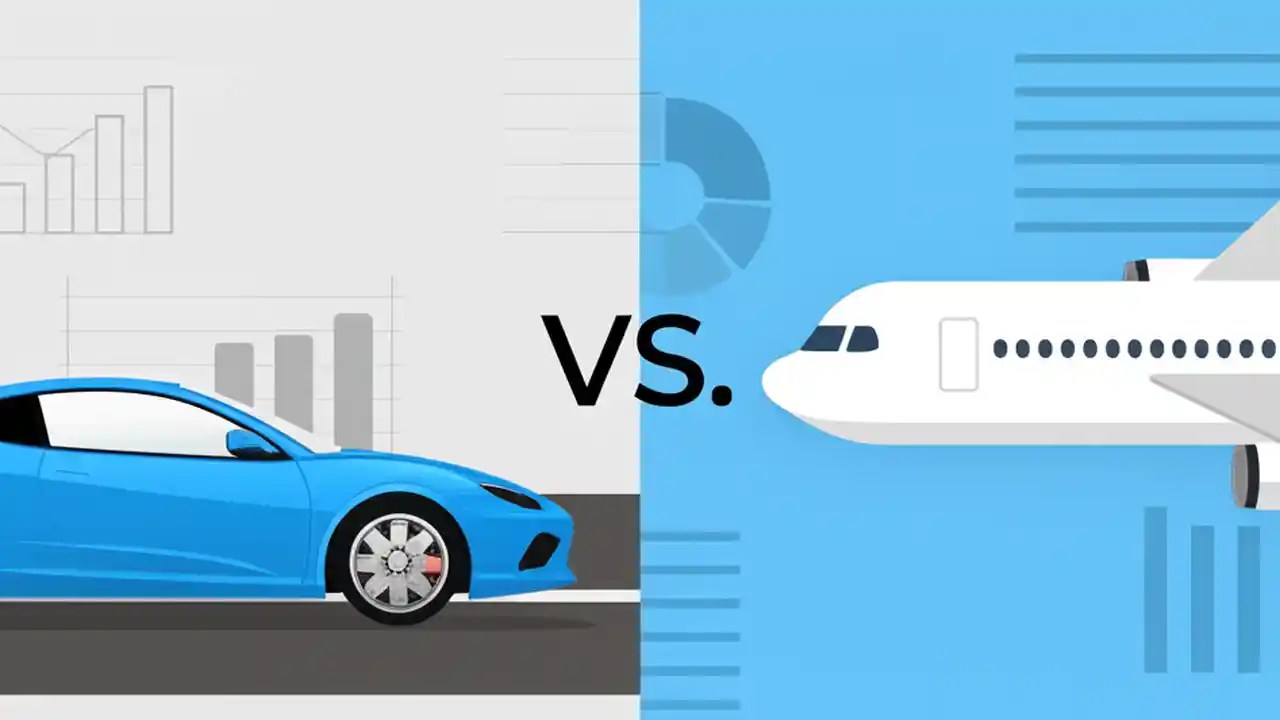 VS.