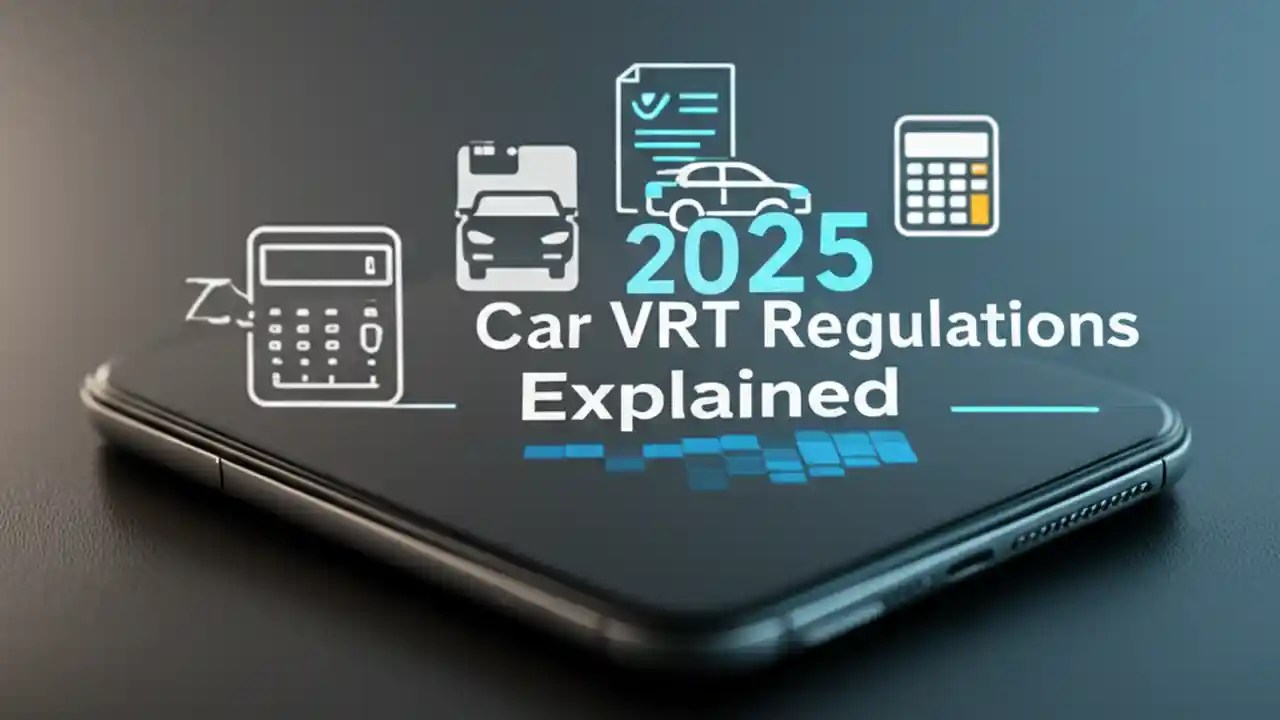 2025
Car VRT Regulations Explained